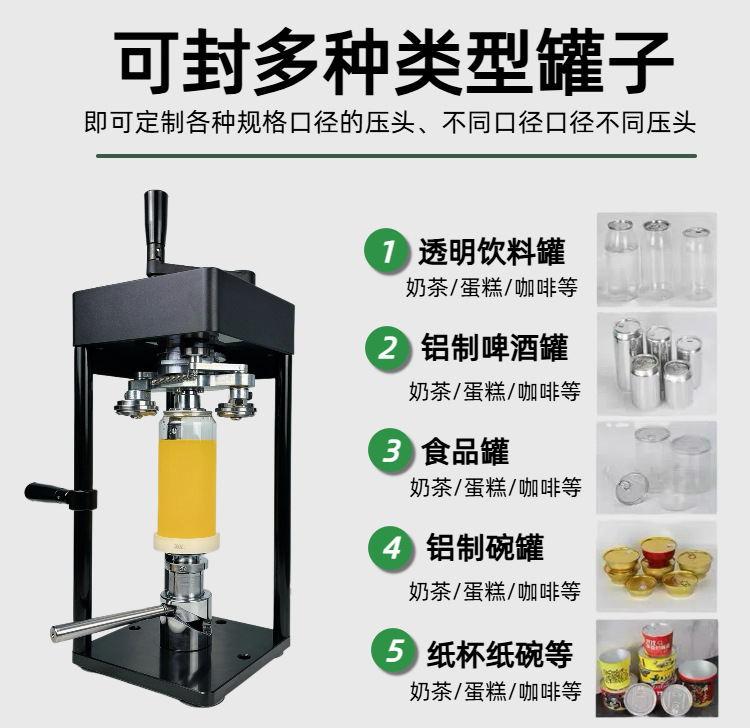 可封多种类型罐子

即可定制各种规格口径的压头、不同口径口径不同压头

1 透明饮料罐
奶茶/蛋糕/咖啡等

2 铝制啤酒罐
奶茶/蛋糕/咖啡等

3 食品罐
奶茶/蛋糕/咖啡等

4 铝制碗罐
奶茶/蛋糕/咖啡等

5 纸杯纸碗等
奶茶/蛋糕/咖啡等