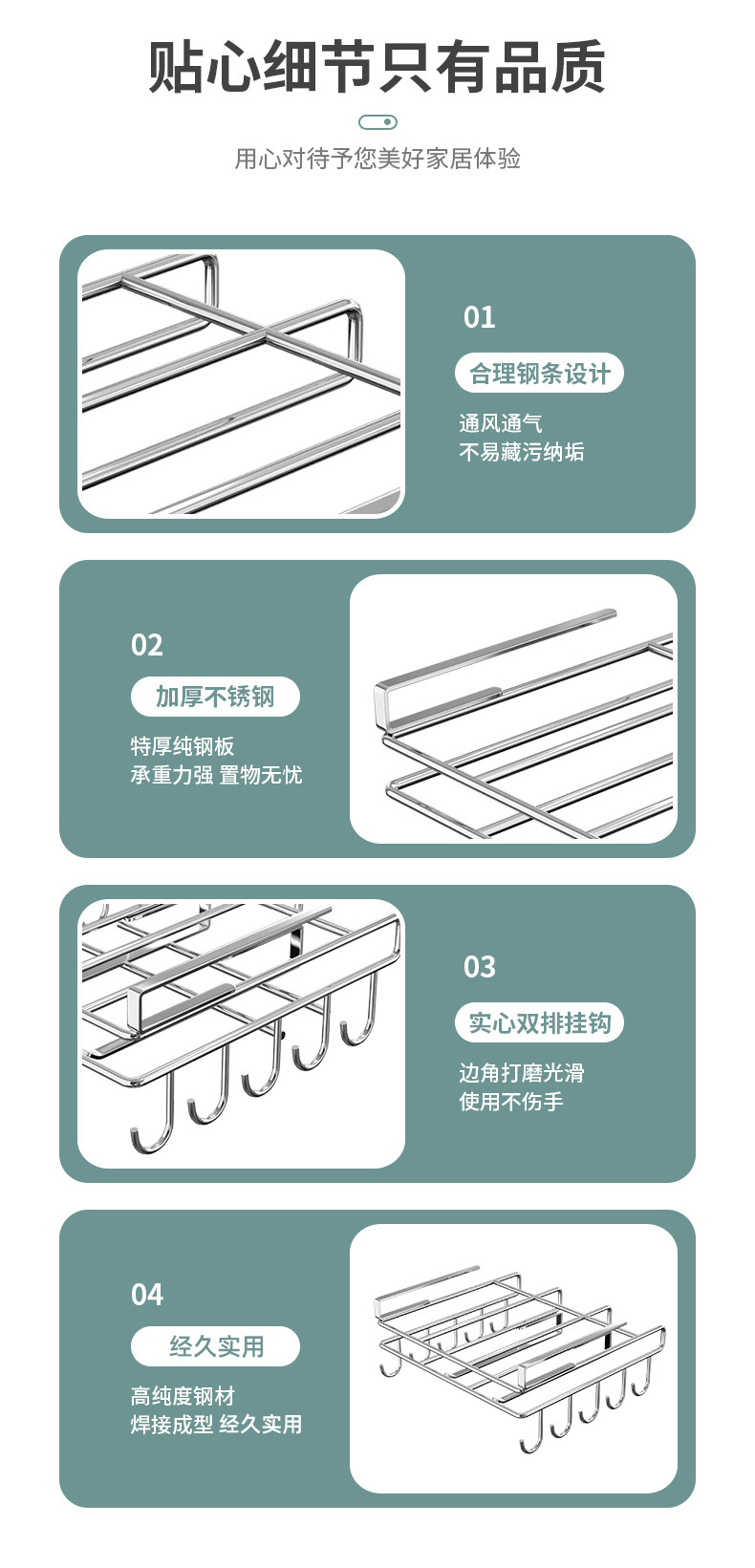 贴心细节只有品质

用心对待予您美好家居体验

01

合理钢条设计

通风通气
不易藏污纳垢

02

加厚不锈钢

特厚纯钢板
承重力强 置物无忧

03

实心双排挂钩

边角打磨光滑
使用不伤手

04

经久实用

高纯度钢材
焊接成型 经久实用