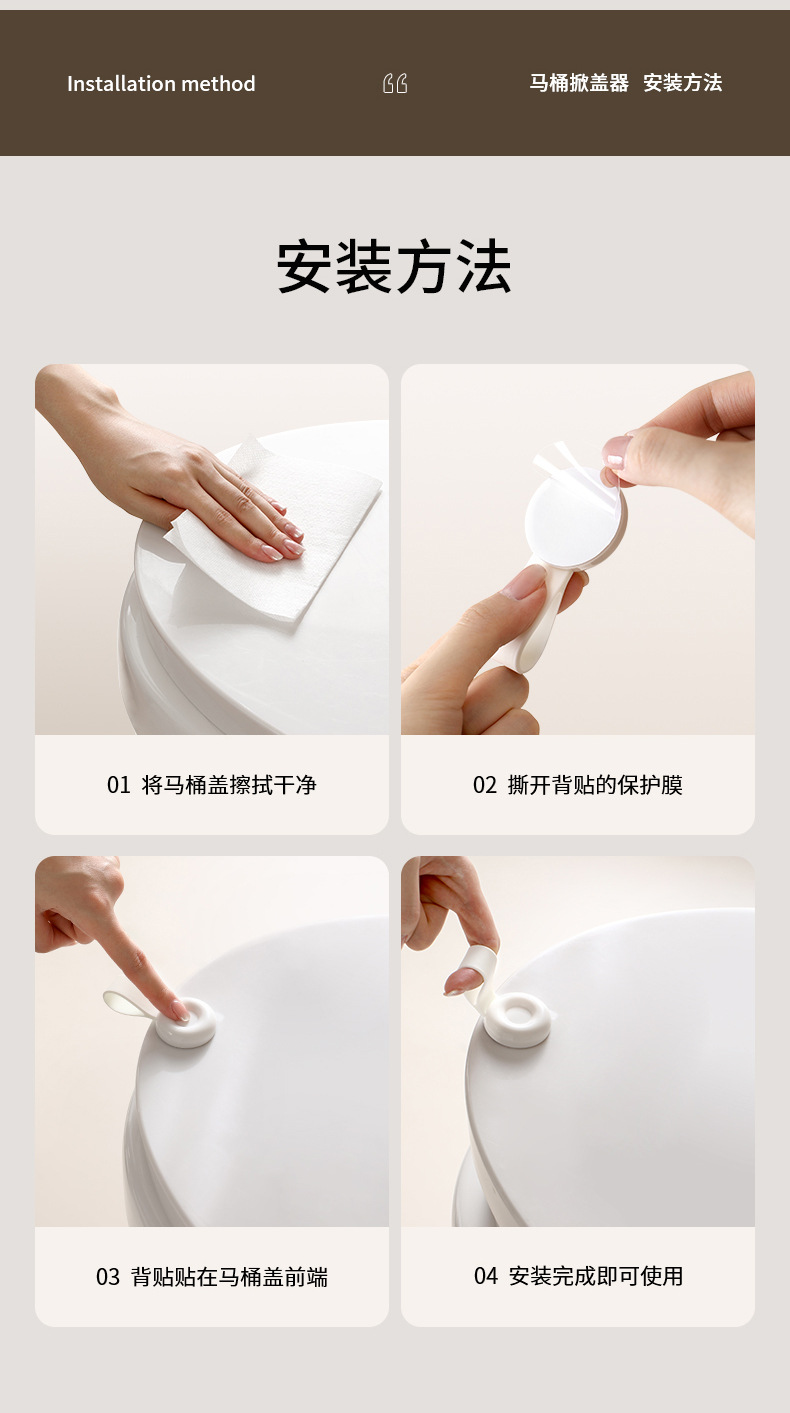 Installation method

“

马桶掀盖器 安装方法

安装方法

01 将马桶盖擦拭干净

02 撕开背贴的保护膜

03 背贴贴在马桶盖前端

04 安装完成即可使用