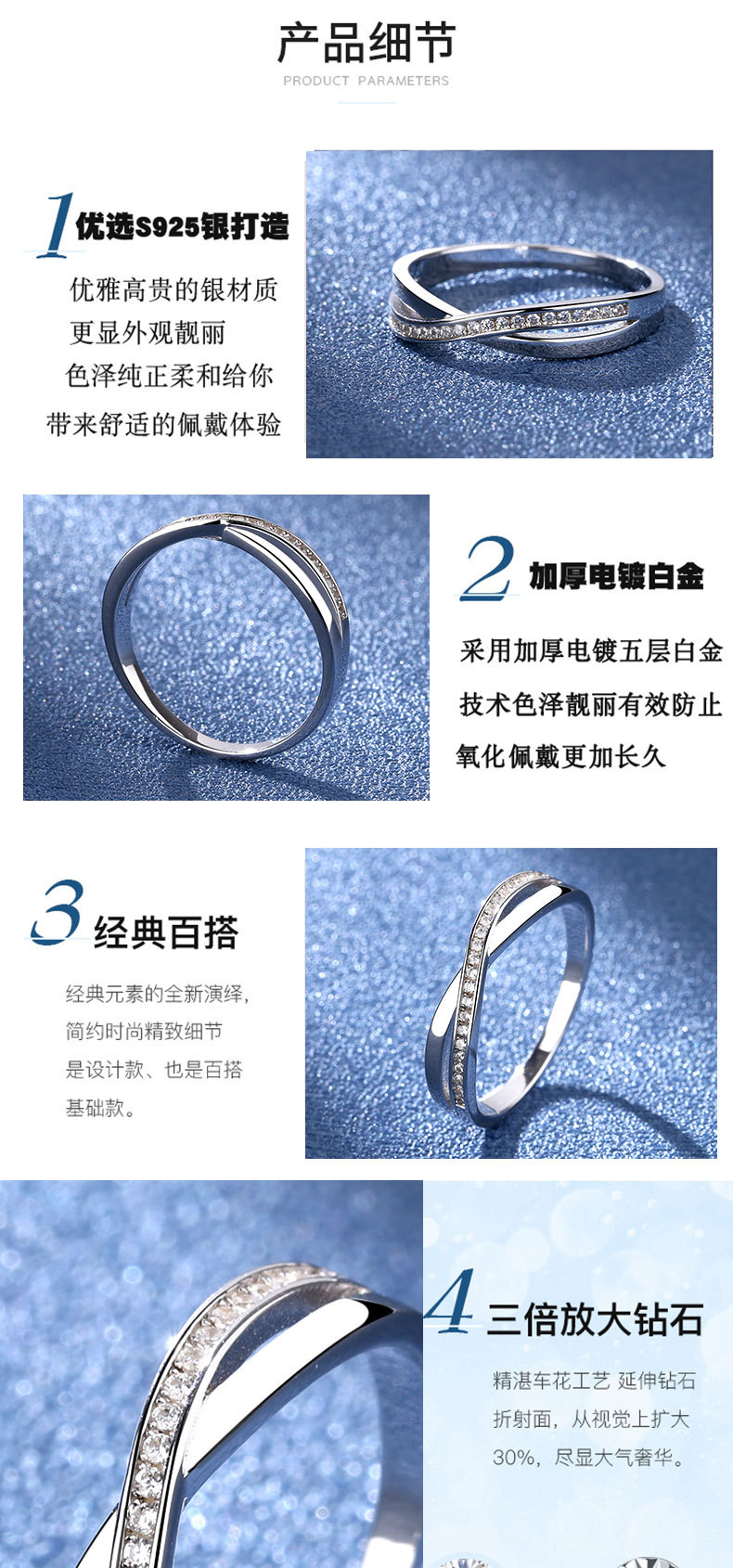 产品细节
PRODUCT PARAMETERS

1 优选S925银打造

优雅高贵的银材质
更显外观靓丽
色泽纯正柔和给你
带来舒适的佩戴体验

2 加厚电镀白金

采用加厚电镀五层白金
技术色泽靓丽有效防止
氧化佩戴更加长久

3 经典百搭

经典元素的全新演绎,
简约时尚精致细节
是设计款、也是百搭
基础款。

4 三倍放大钻石

精湛车花工艺 延伸钻石
折射面,从视觉上扩大
30%,尽显大气奢华。