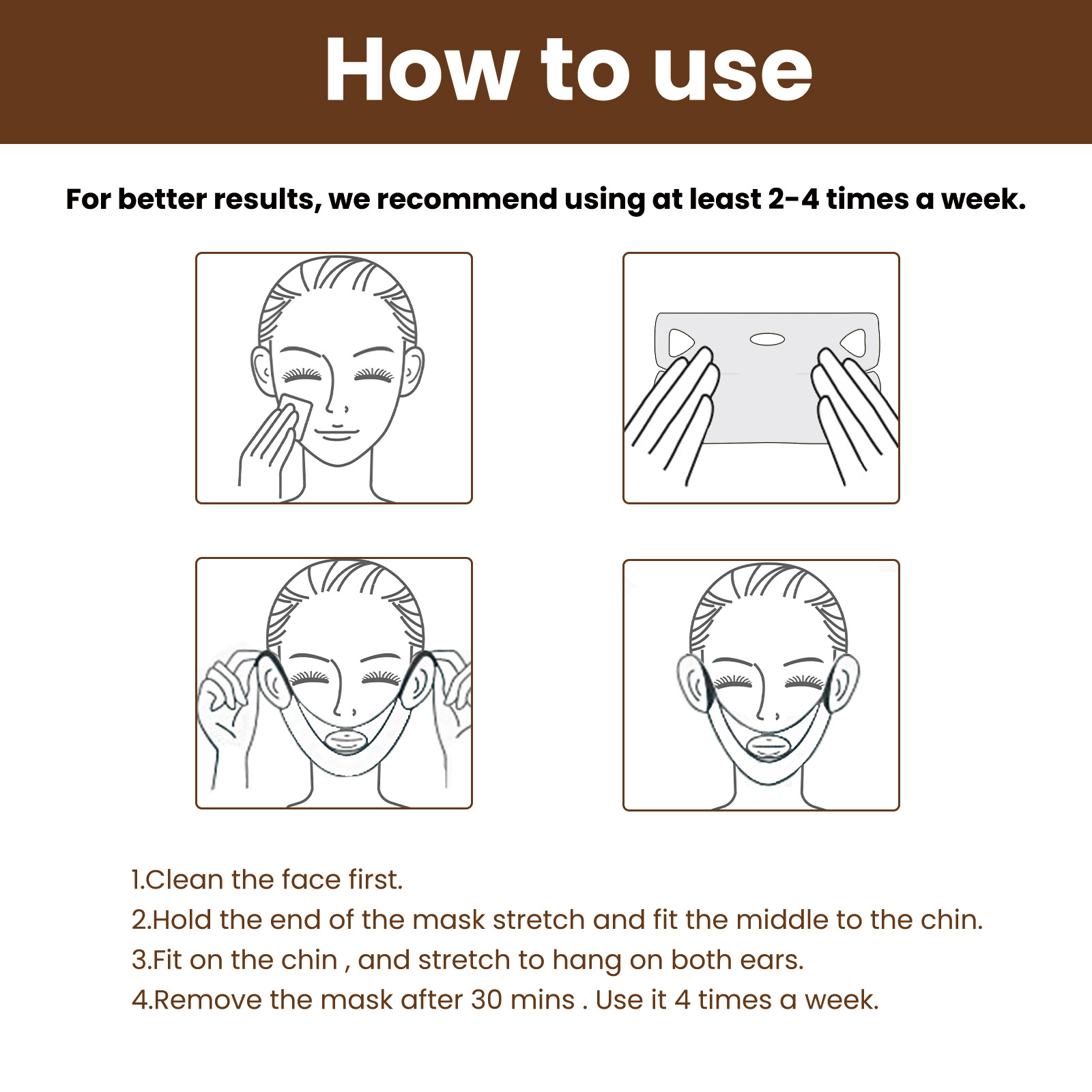 How to use

For better results, we recommend using at least 2-4 times a week.

1.Clean the face first.
2.Hold the end of the mask stretch and fit the middle to the chin.
3.Fit on the chin , and stretch to hang on both ears.
4.Remove the mask after 30 mins . Use it 4 times a week.