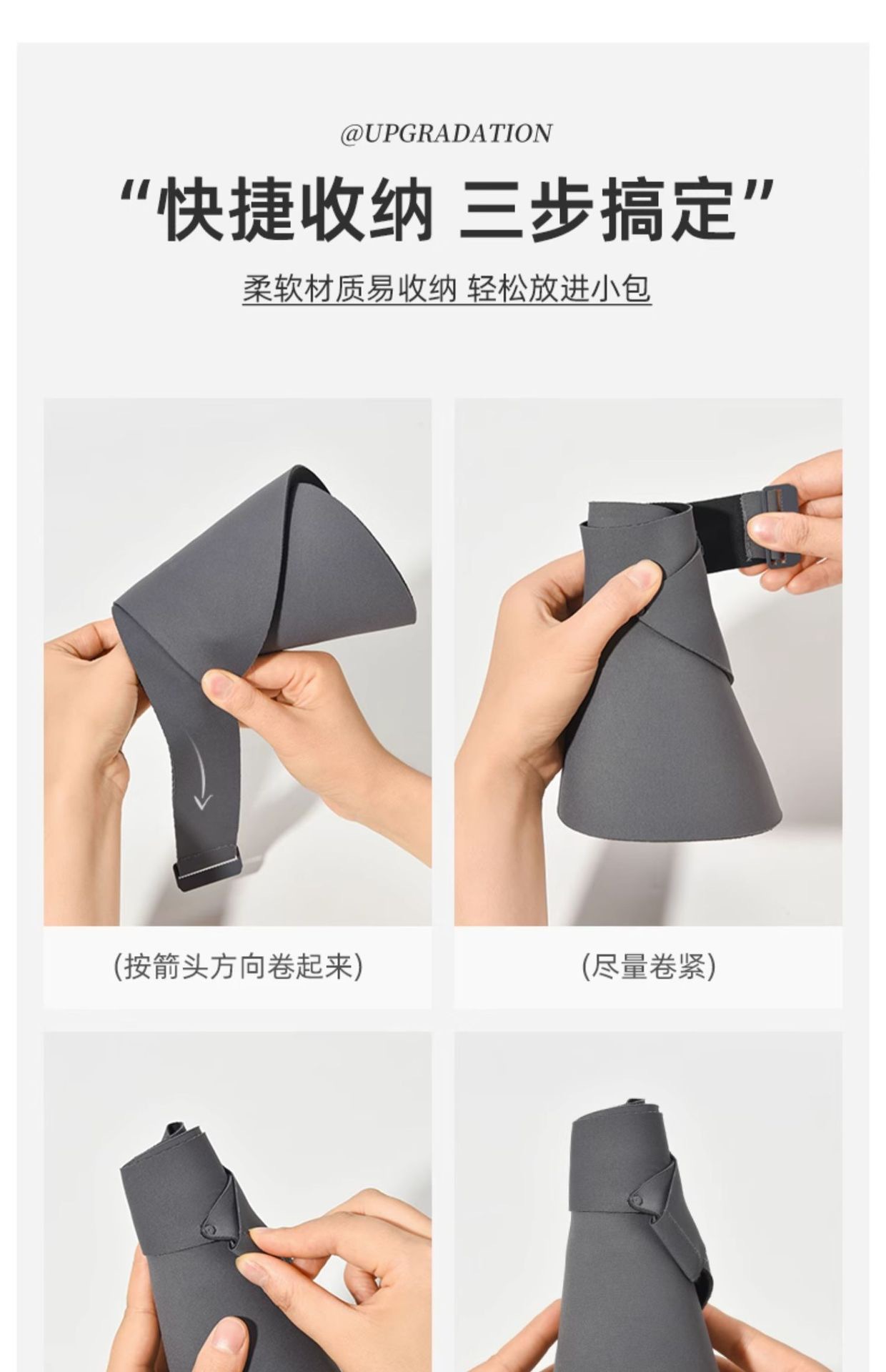 @UPGRADATION

“快捷收纳 三步搞定”

柔软材质易收纳 轻松放进小包

(按箭头方向卷起来)

(尽量卷紧)