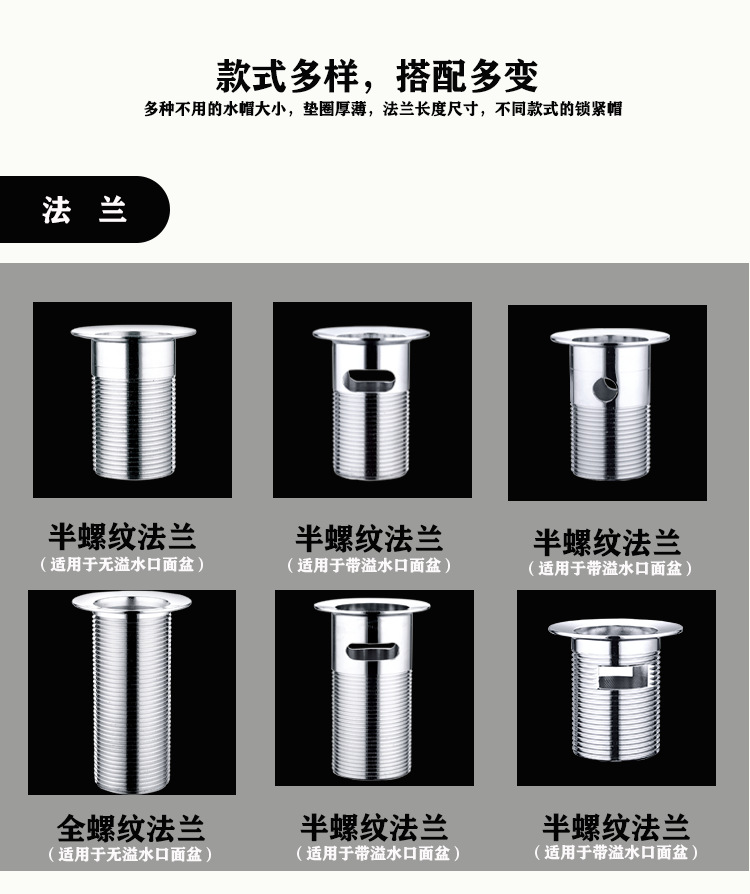 款式多样，搭配多变

多种不用的水帽大小，垫圈厚薄，法兰长度尺寸，不同款式的锁紧帽

法 兰

半螺纹法兰
（适用于无溢水口面盆）

半螺纹法兰
（适用于带溢水口面盆）

半螺纹法兰
（适用于带溢水口面盆）

全螺纹法兰
（适用于无溢水口面盆）

半螺纹法兰
（适用于带溢水口面盆）

半螺纹法兰
（适用于带溢水口面盆）