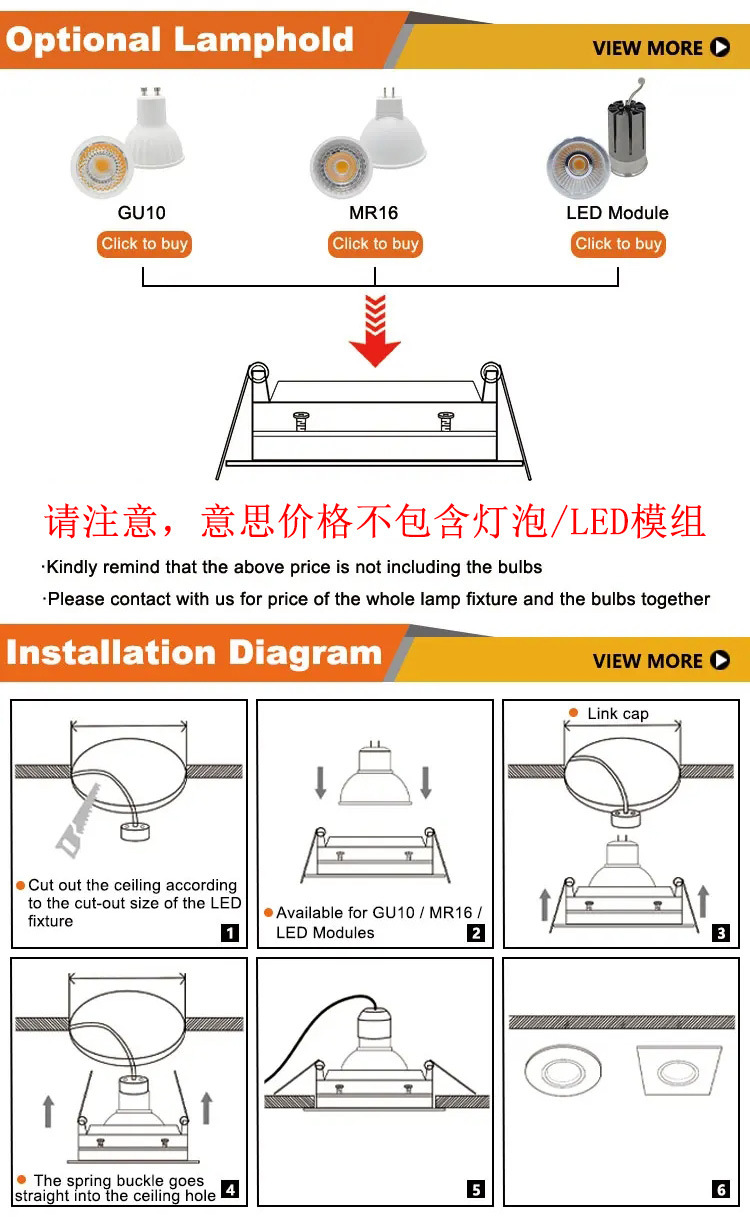 Optional Lamphold

VIEW MORE

GU10
Click to buy

MR16
Click to buy

LED Module
Click to buy

请注意，意思价格不包含灯泡/LED模组

·Kindly remind that the above price is not including the bulbs

·Please contact with us for price of the whole lamp fixture and the bulbs together

Installation Diagram

VIEW MORE

Cut out the ceiling according to the cut-out size of the LED fixture
1

Available for GU10 / MR16 / LED Modules
2

Link cap
3

The spring buckle goes straight into the ceiling hole
4

5

6