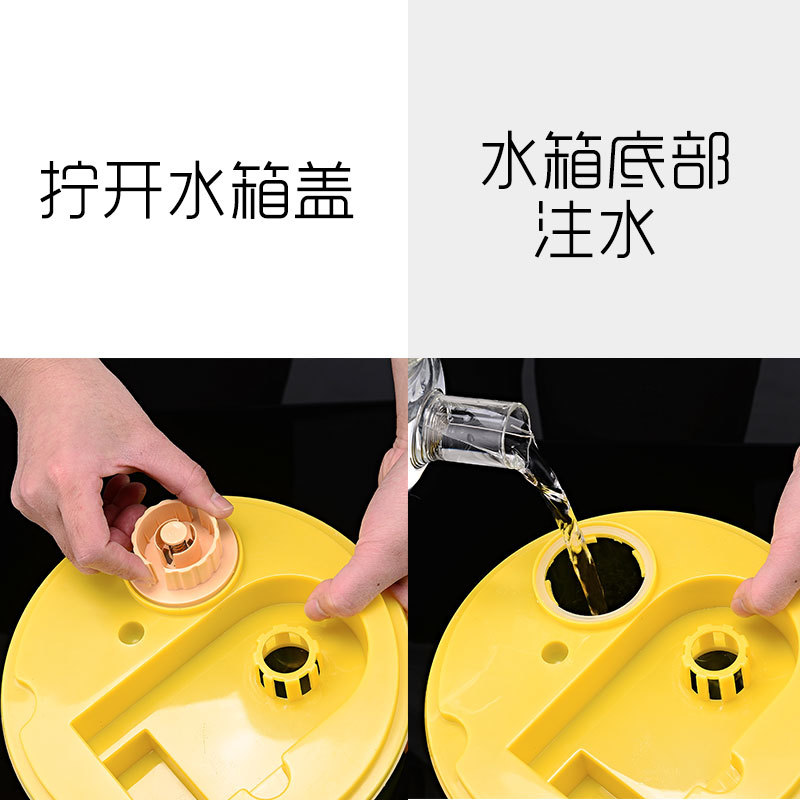 拧开水箱盖

水箱底部注水