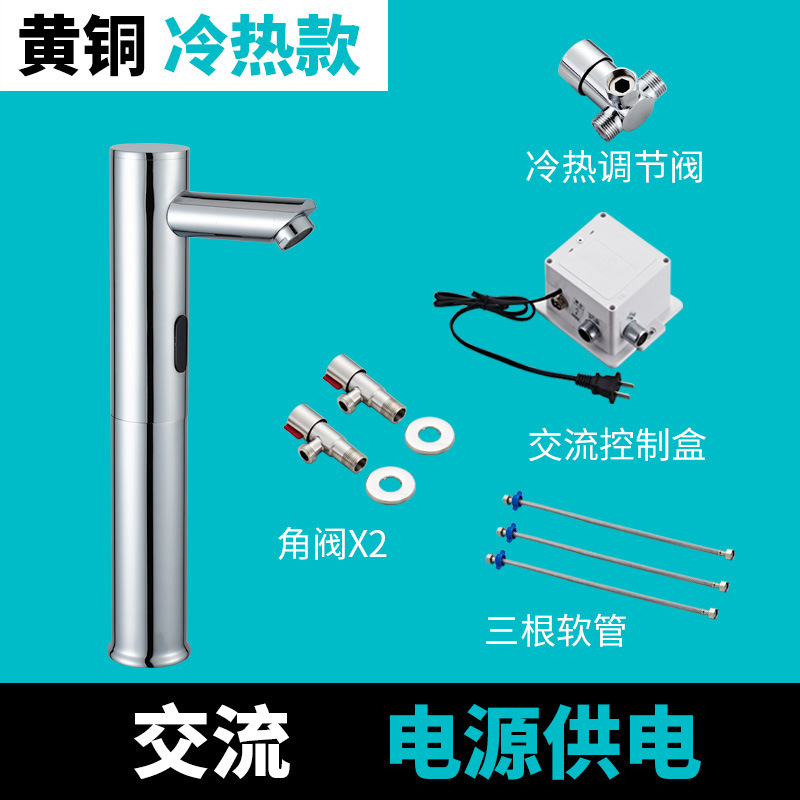 黄铜 冷热款

冷热调节阀

交流控制盒

角阀X2

三根软管

交流 电源供电