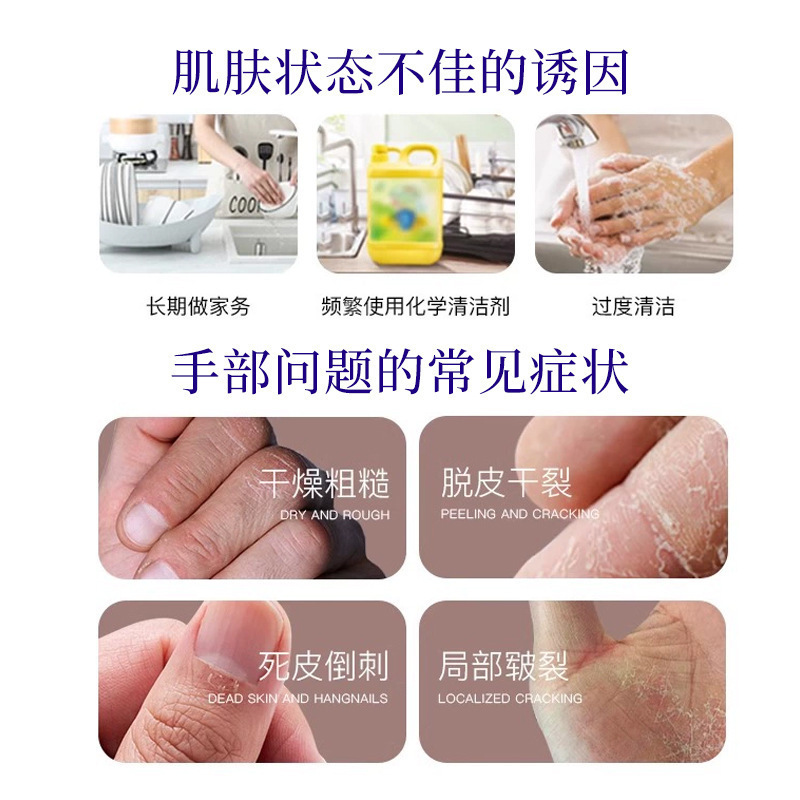 肌肤状态不佳的诱因

COO

长期做家务

频繁使用化学清洁剂

过度清洁

手部问题的常见症状

干燥粗糙
DRY AND ROUGH

脱皮干裂
PEELING AND CRACKING

死皮倒刺
DEAD SKIN AND HANGNAILS

局部皲裂
LOCALIZED CRACKING