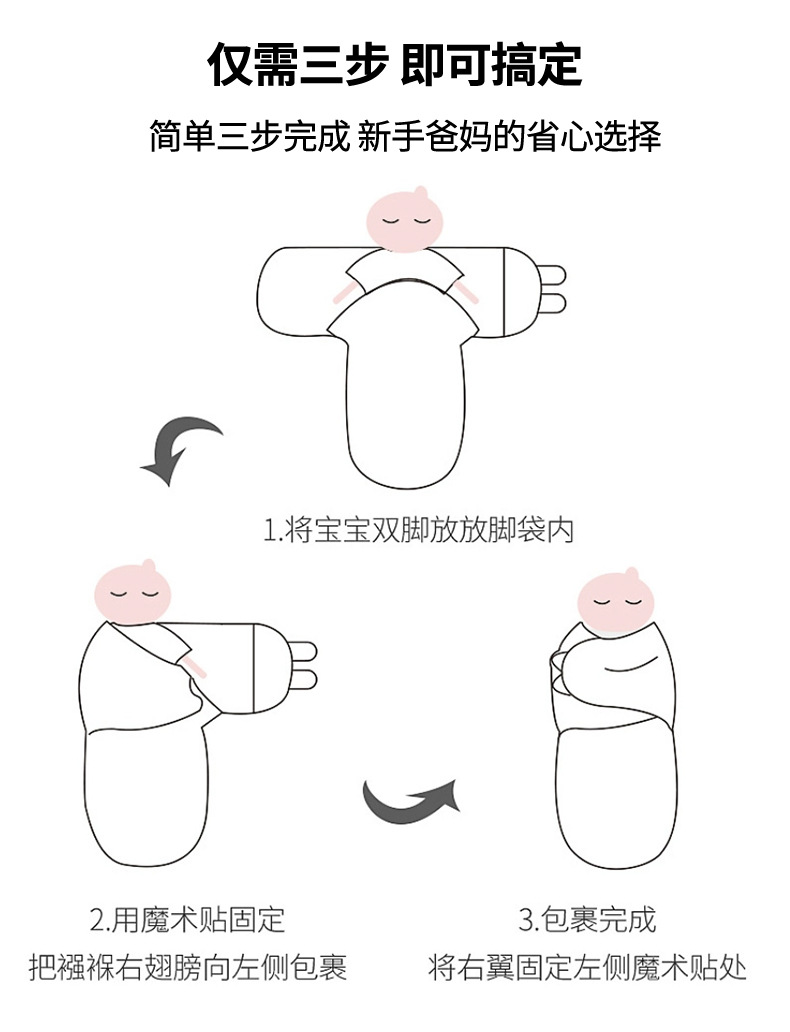 仅需三步 即可搞定

简单三步完成 新手爸妈的省心选择

1.将宝宝双脚放放脚袋内

2.用魔术贴固定

把襁褓右翅膀向左侧包裹

3.包裹完成

将右翼固定左侧魔术贴处