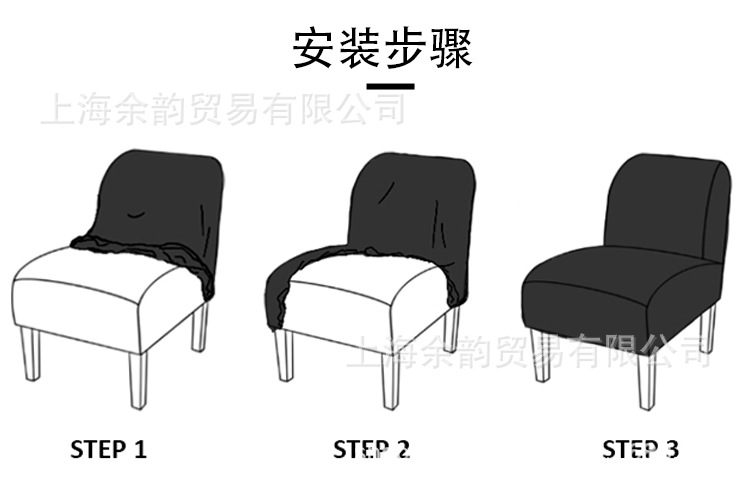 安装步骤

上海余韵贸易有限公司

上海余韵贸易有限公司

STEP 1

STEP 2

STEP 3