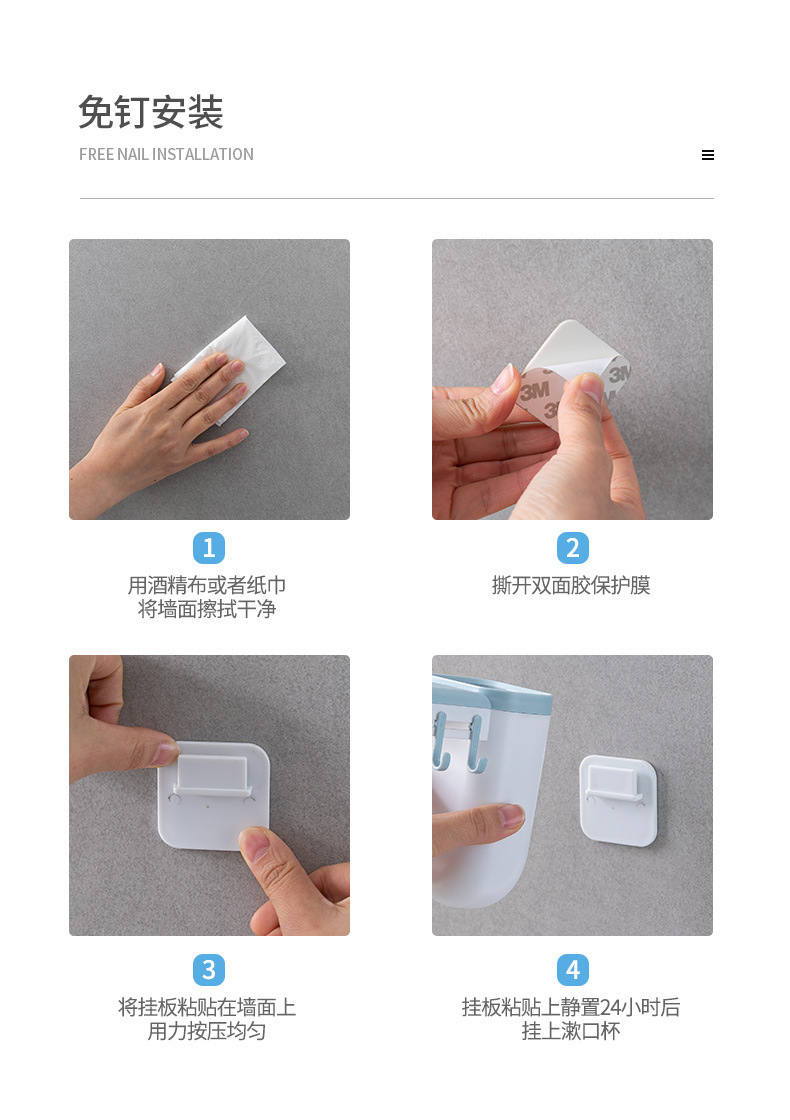 免钉安装
FREE NAIL INSTALLATION

3M
3M
3M

1
用酒精布或者纸巾
将墙面擦拭干净

2
撕开双面胶保护膜

3
将挂板粘贴在墙面上
用力按压均匀

4
挂板粘贴上静置24小时后
挂上漱口杯