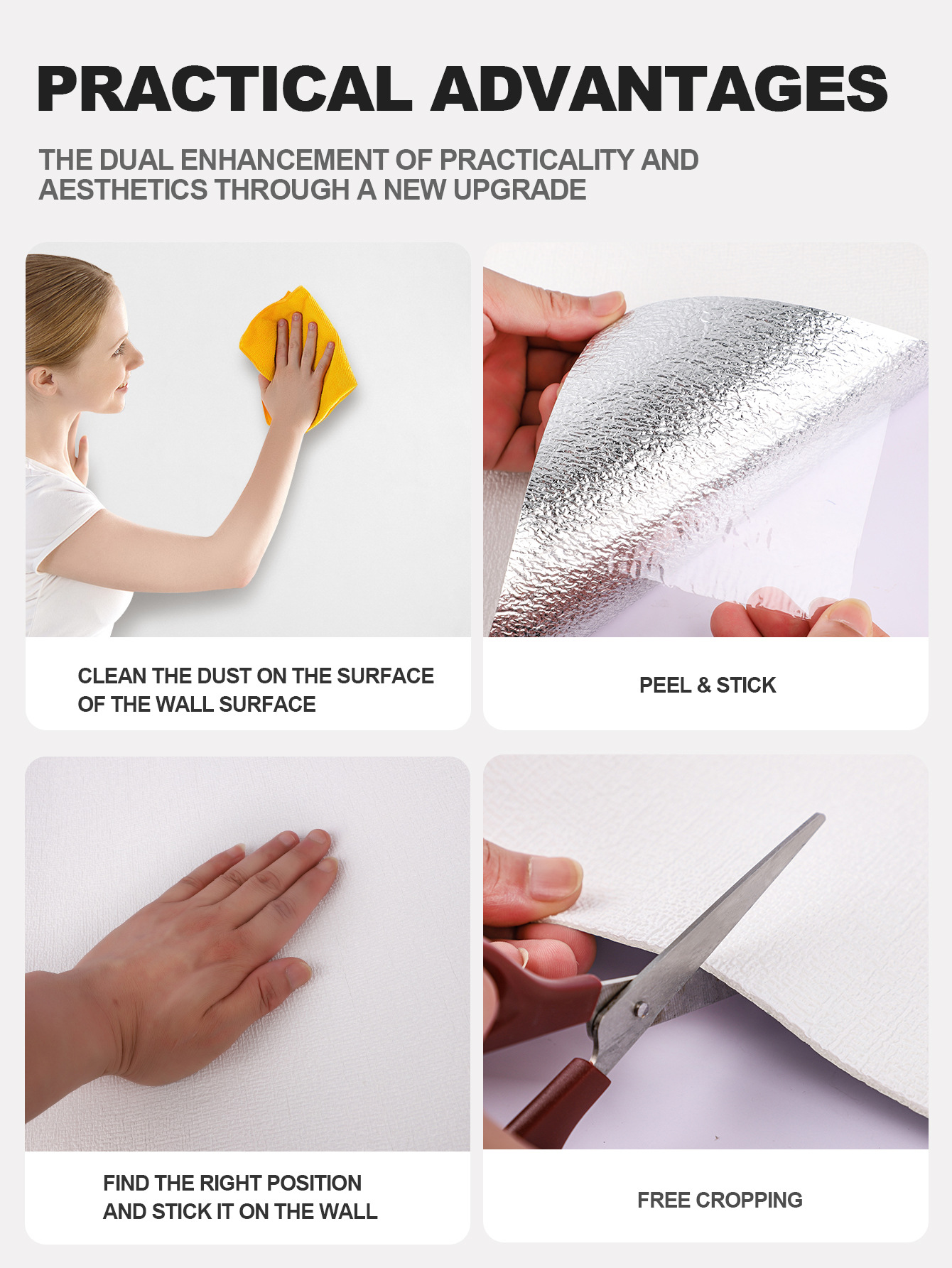 PRACTICAL ADVANTAGES

THE DUAL ENHANCEMENT OF PRACTICALITY AND AESTHETICS THROUGH A NEW UPGRADE

CLEAN THE DUST ON THE SURFACE OF THE WALL SURFACE

PEEL & STICK

FIND THE RIGHT POSITION AND STICK IT ON THE WALL

FREE CROPPING