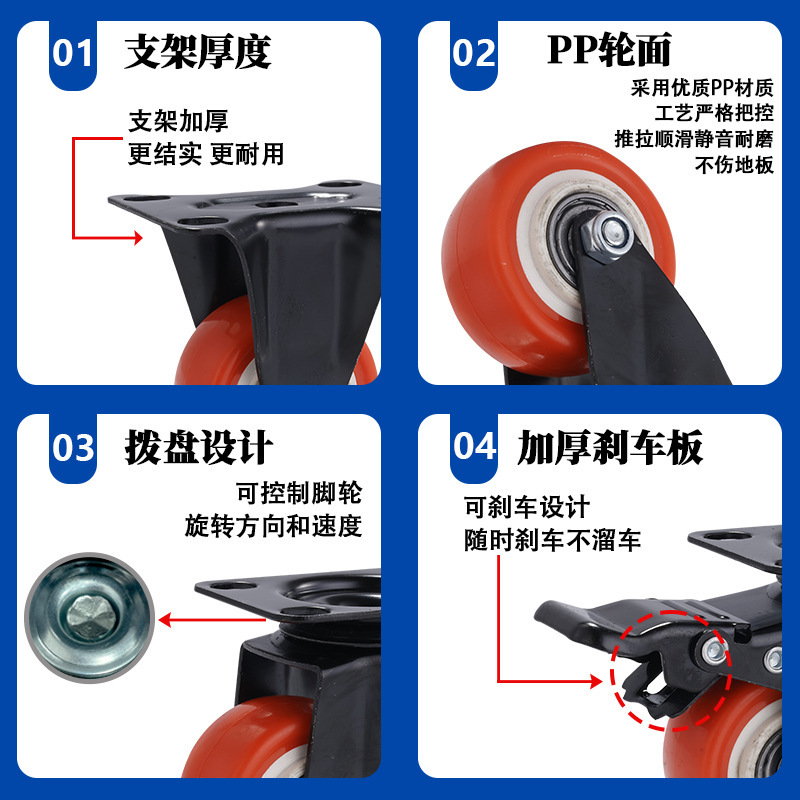 01 支架厚度

支架加厚
更结实 更耐用

02 PP轮面

采用优质PP材质
工艺严格把控
推拉顺滑静音耐磨
不伤地板

03 拨盘设计

可控制脚轮
旋转方向和速度

04 加厚刹车板

可刹车设计
随时刹车不溜车