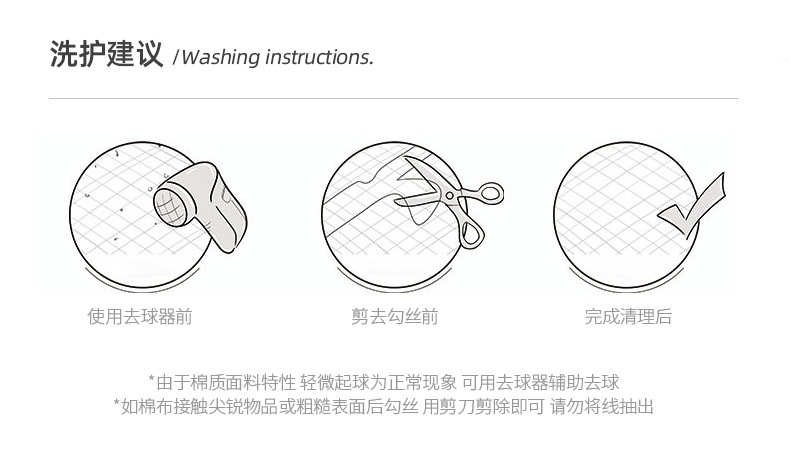 洗护建议 /Washing instructions.

使用去球器前

剪去勾丝前

完成清理后

*由于棉质面料特性 轻微起球为正常现象 可用去球器辅助去球
*如棉布接触尖锐物品或粗糙表面后勾丝 用剪刀剪除即可 请勿将线抽出