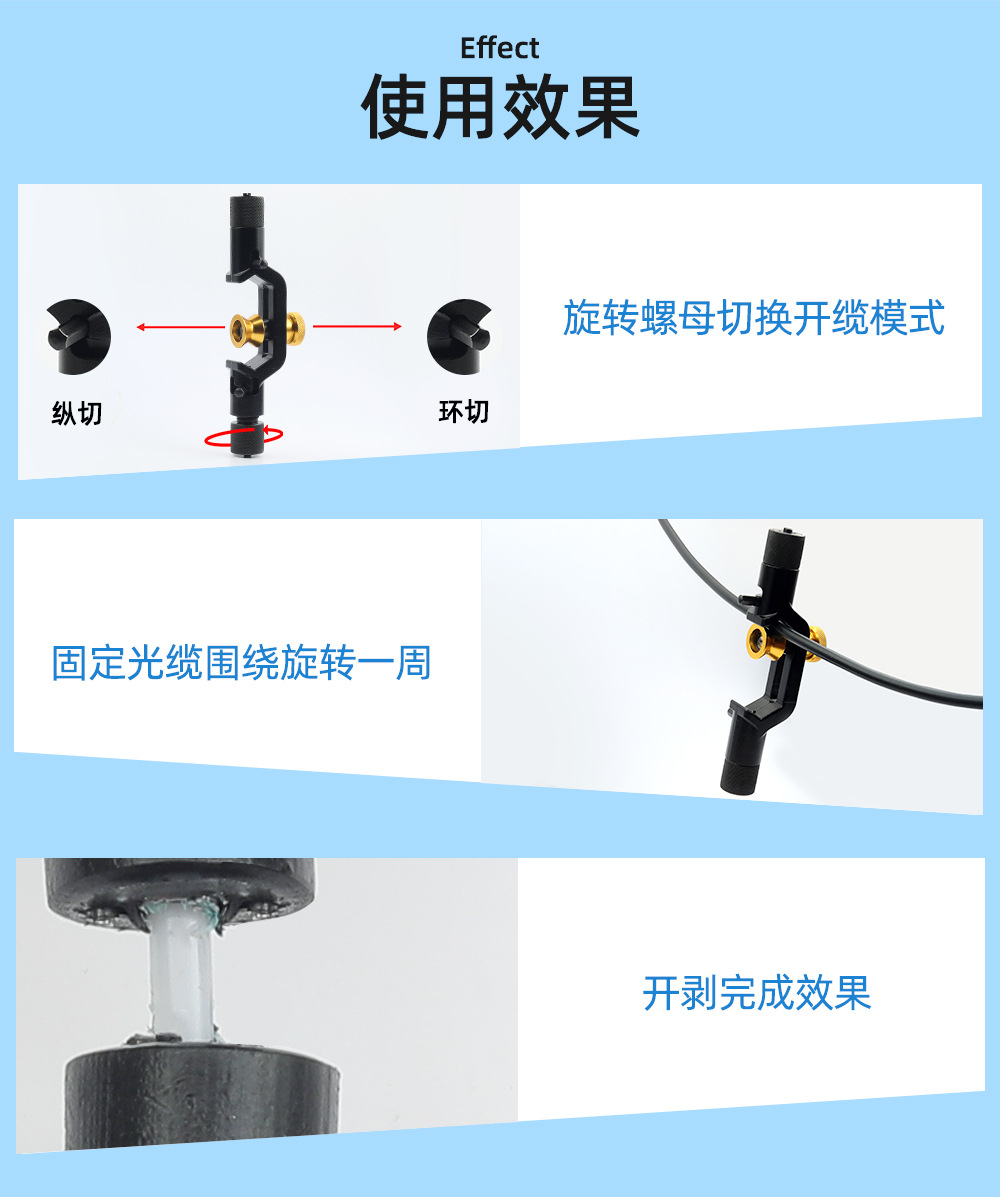 Effect
使用效果

纵切

环切

旋转螺母切换开缆模式

固定光缆围绕旋转一周

开剥完成效果