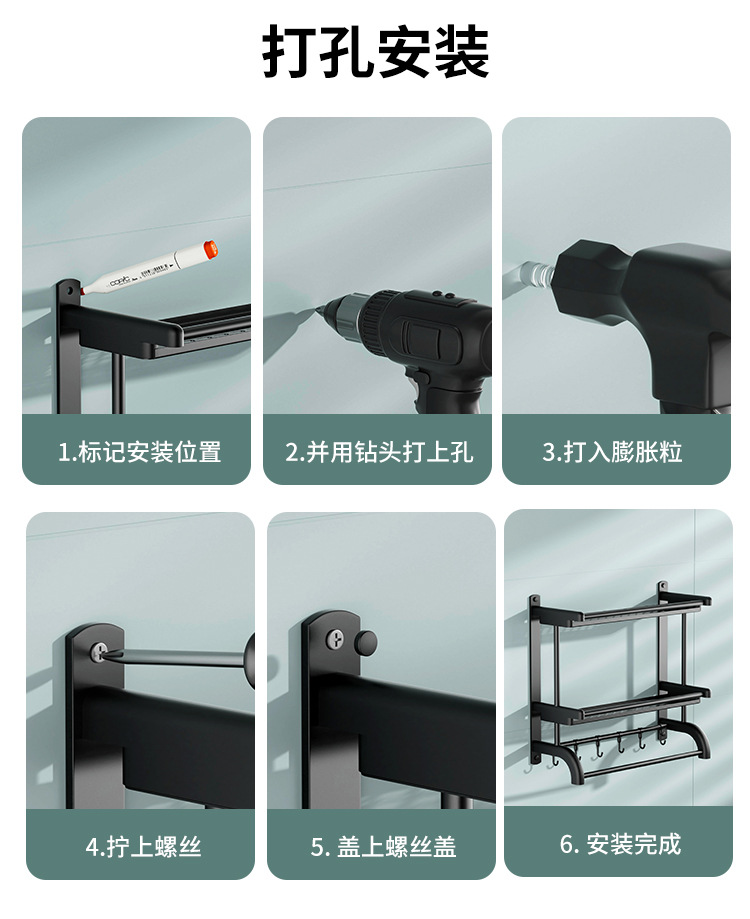 打孔安装

copic

1.标记安装位置

2.并用钻头打上孔

3.打入膨胀粒

4.拧上螺丝

5. 盖上螺丝盖

6. 安装完成