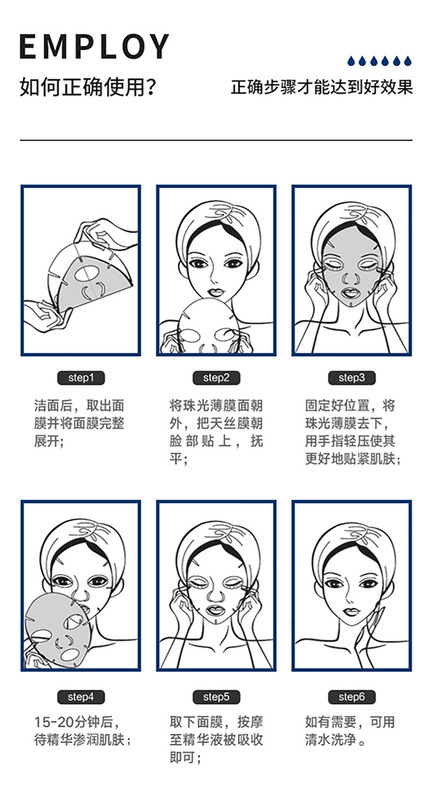 EMPLOY

如何正确使用？

正确步骤才能达到好效果

step1

洁面后，取出面膜并将面膜完整展开；

step2

将珠光薄膜面朝外，把天丝膜朝脸部贴上，抚平；

step3

固定好位置，将珠光薄膜去下，用手指轻压使其更好地贴紧肌肤；

step4

15-20分钟后，待精华渗润肌肤；

step5

取下面膜，按摩至精华液被吸收即可；

step6

如有需要，可用清水洗净。