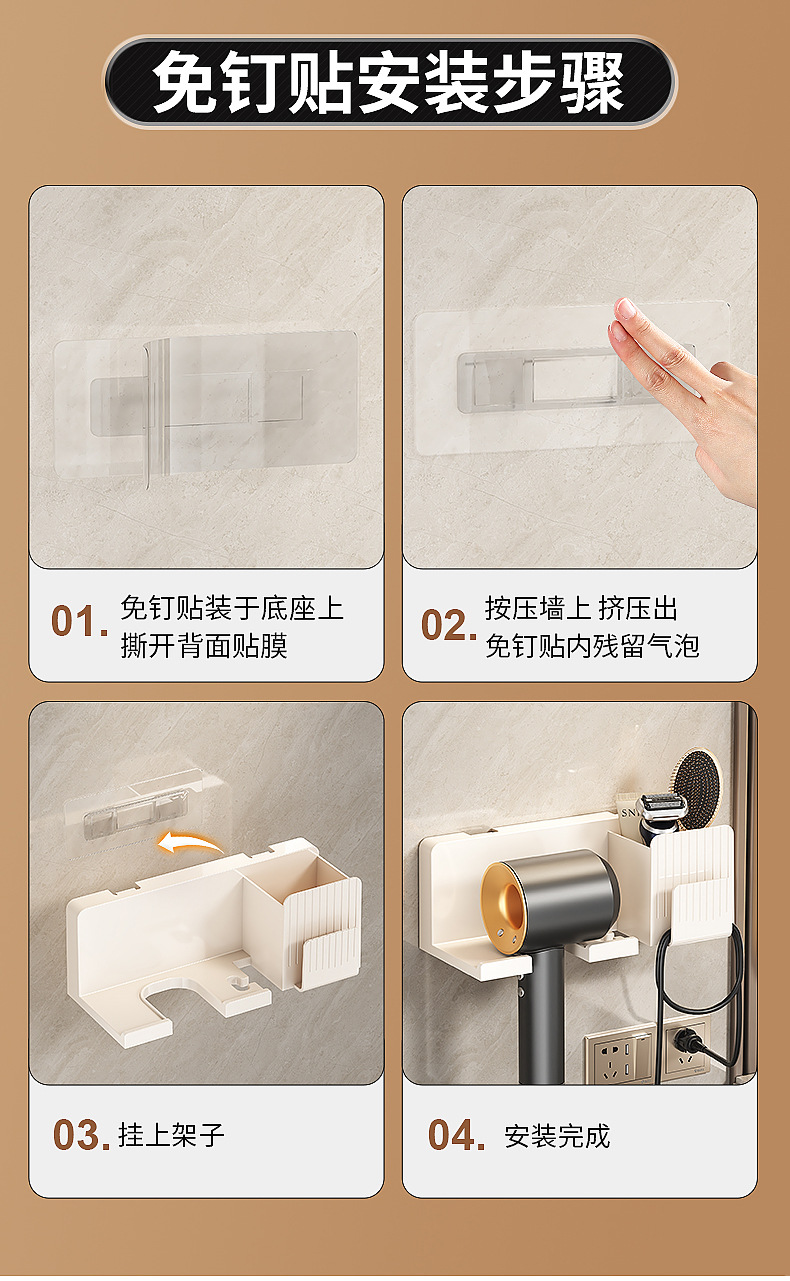 免钉贴安装步骤

01. 免钉贴装于底座上
撕开背面贴膜

02. 按压墙上 挤压出
免钉贴内残留气泡

03. 挂上架子

04. 安装完成