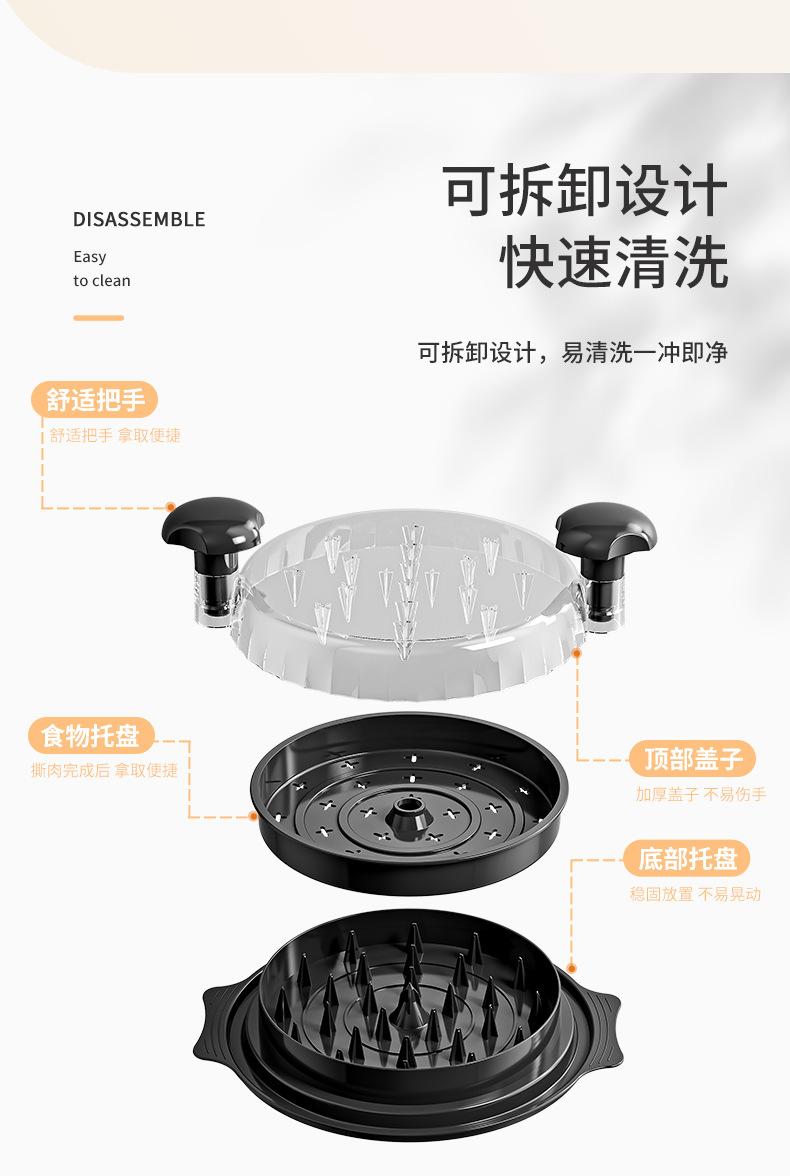 DISASSEMBLE

Easy
to clean

可拆卸设计
快速清洗

可拆卸设计，易清洗一冲即净

舒适把手
舒适把手 拿取便捷

食物托盘
撕肉完成后 拿取便捷

顶部盖子
加厚盖子 不易伤手

底部托盘
稳固放置 不易晃动