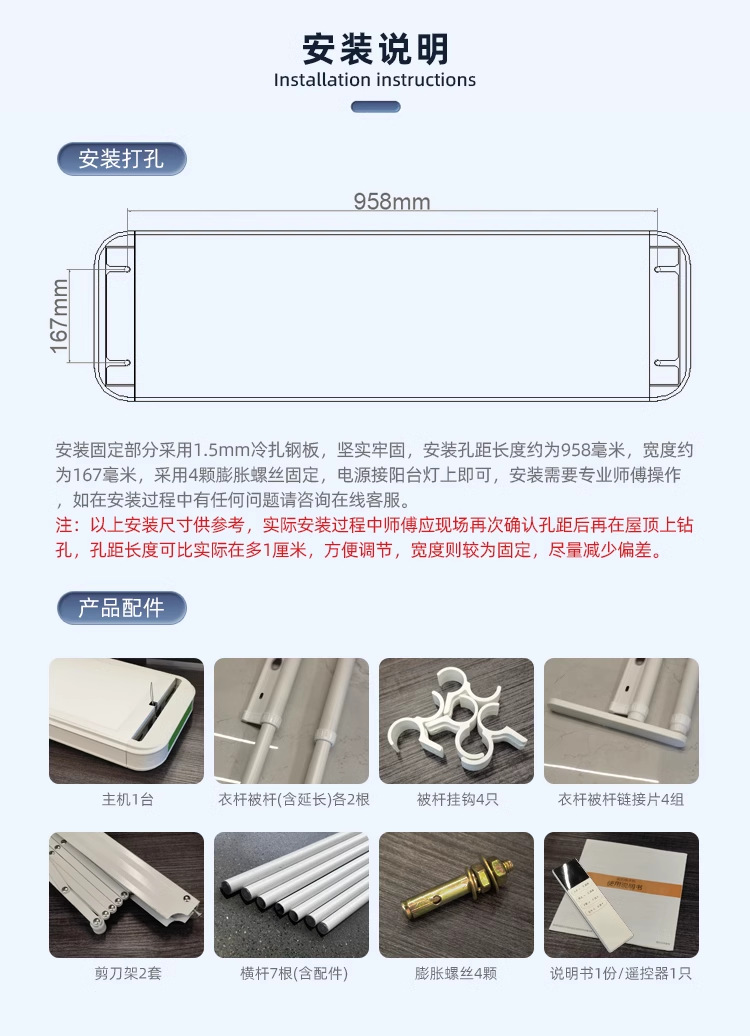 安装说明
Installation instructions

安装打孔

958mm

167mm

安装固定部分采用1.5mm冷扎钢板，坚实牢固，安装孔距长度约为958毫米，宽度约为167毫米，采用4颗膨胀螺丝固定，电源接阳台灯上即可，安装需要专业师傅操作，如在安装过程中有任何问题请咨询在线客服。

注：以上安装尺寸供参考，实际安装过程中师傅应现场再次确认孔距后再在屋顶上钻孔，孔距长度可比实际在多1厘米，方便调节，宽度则较为固定，尽量减少偏差。

产品配件

主机1台

衣杆被杆(含延长)各2根

被杆挂钩4只

衣杆被杆链接片4组

剪刀架2套

横杆7根(含配件)

膨胀螺丝4颗

说明书1份/遥控器1只