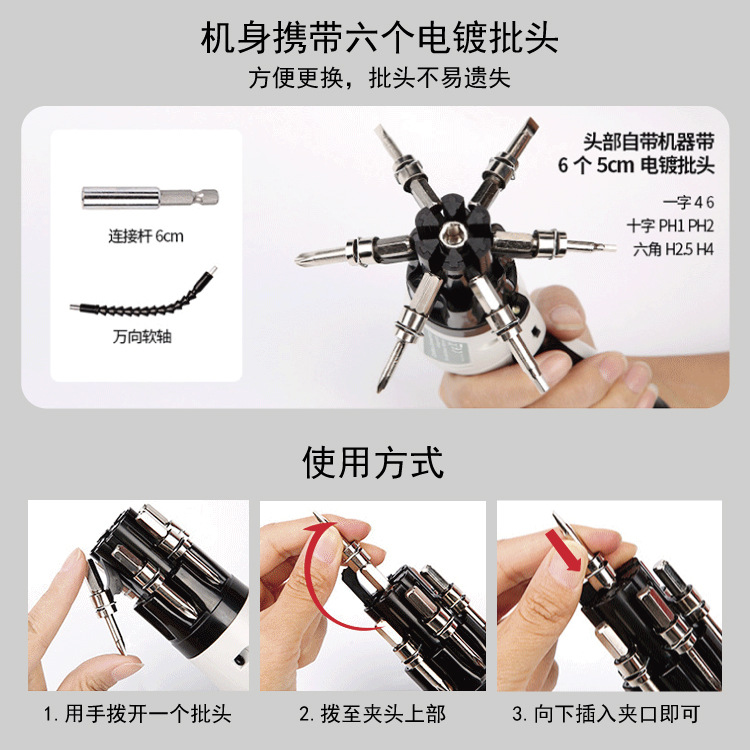 机身携带六个电镀批头
方便更换，批头不易遗失

连接杆 6cm

万向软轴

头部自带机器带
6 个 5cm 电镀批头

一字 4 6
十字 PH1 PH2
六角 H2.5 H4

使用方式

1. 用手拨开一个批头

2. 拨至夹头上部

3. 向下插入夹口即可