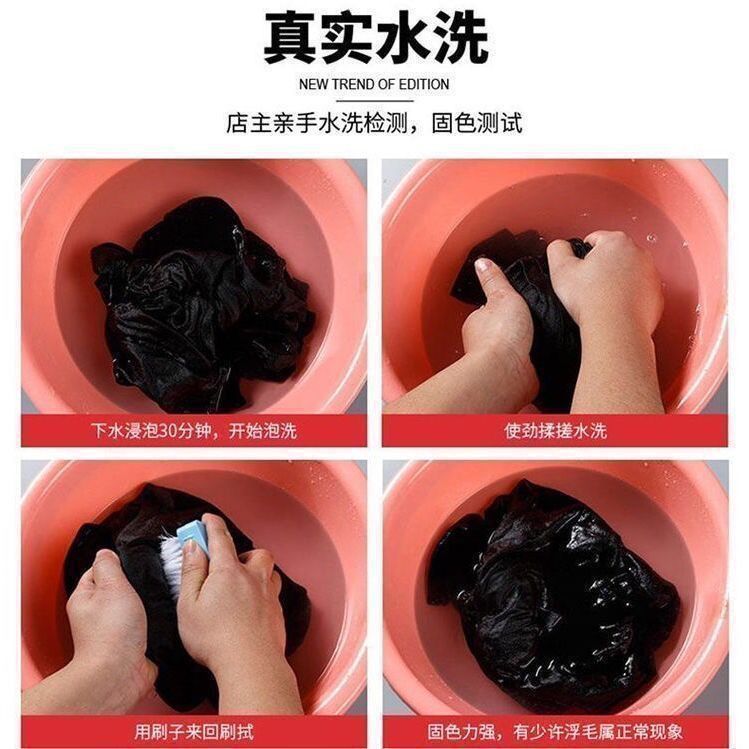 真实水洗

NEW TREND OF EDITION

店主亲手水洗检测，固色测试

下水浸泡30分钟，开始泡洗

使劲揉搓水洗

用刷子来回刷拭

固色力强，有少许浮毛属正常现象