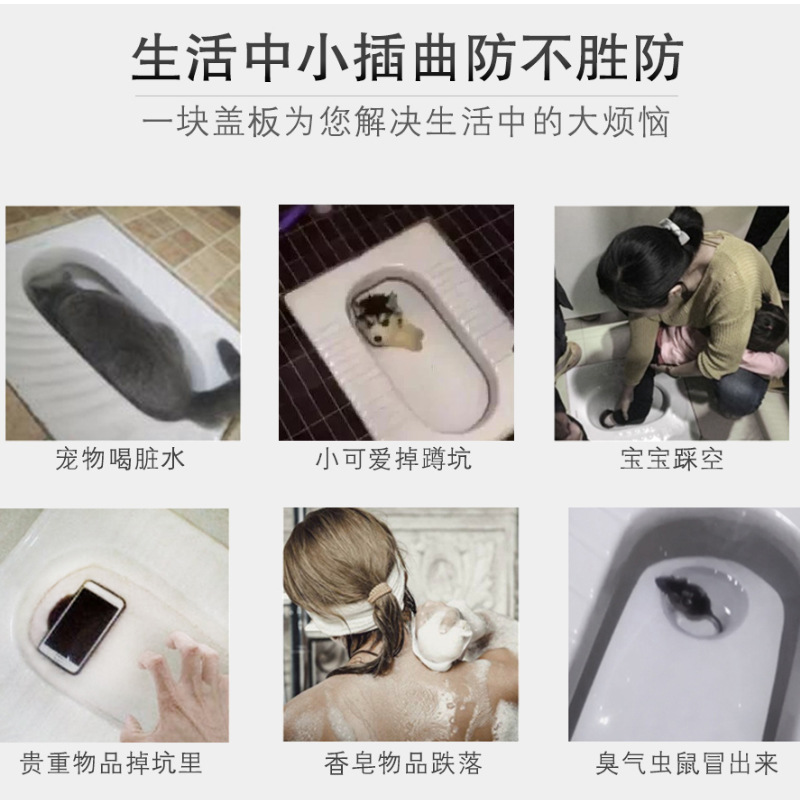 生活中小插曲防不胜防

一块盖板为您解决生活中的大烦恼

宠物喝脏水

小可爱掉蹲坑

宝宝踩空

贵重物品掉坑里

香皂物品跌落

臭气虫鼠冒出来