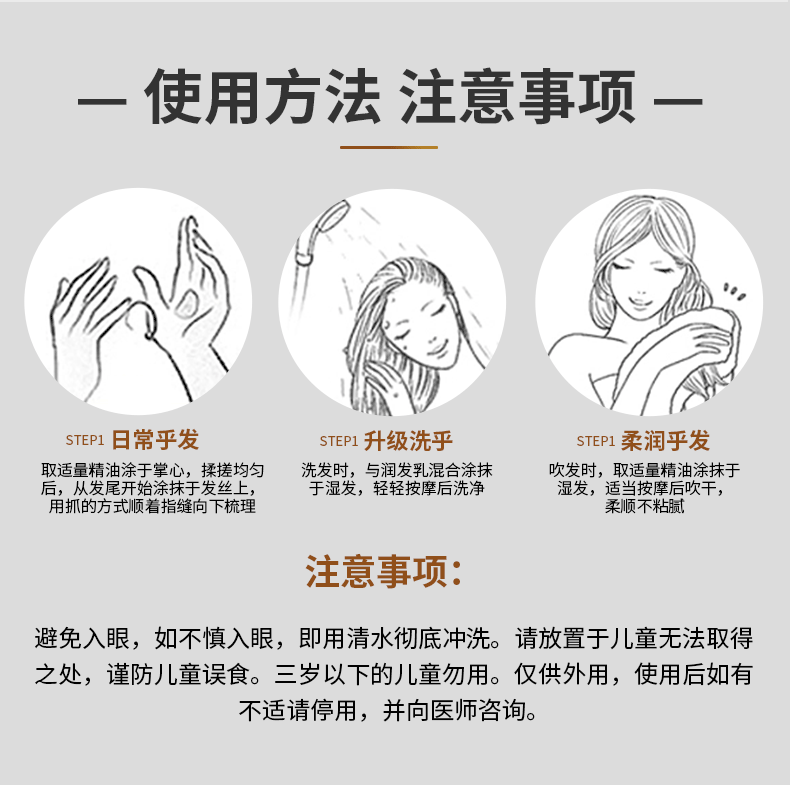 — 使用方法 注意事项 —

STEP1 日常乎发

取适量精油涂于掌心，揉搓均匀后，从发尾开始涂抹于发丝上，用抓的方式顺着指缝向下梳理

STEP1 升级洗乎

洗发时，与润发乳混合涂抹于湿发，轻轻按摩后洗净

STEP1 柔润乎发

吹发时，取适量精油涂抹于湿发，适当按摩后吹干，柔顺不粘腻

注意事项：

避免入眼，如不慎入眼，即用清水彻底冲洗。请放置于儿童无法取得之处，谨防儿童误食。三岁以下的儿童勿用。仅供外用，使用后如有不适请停用，并向医师咨询。