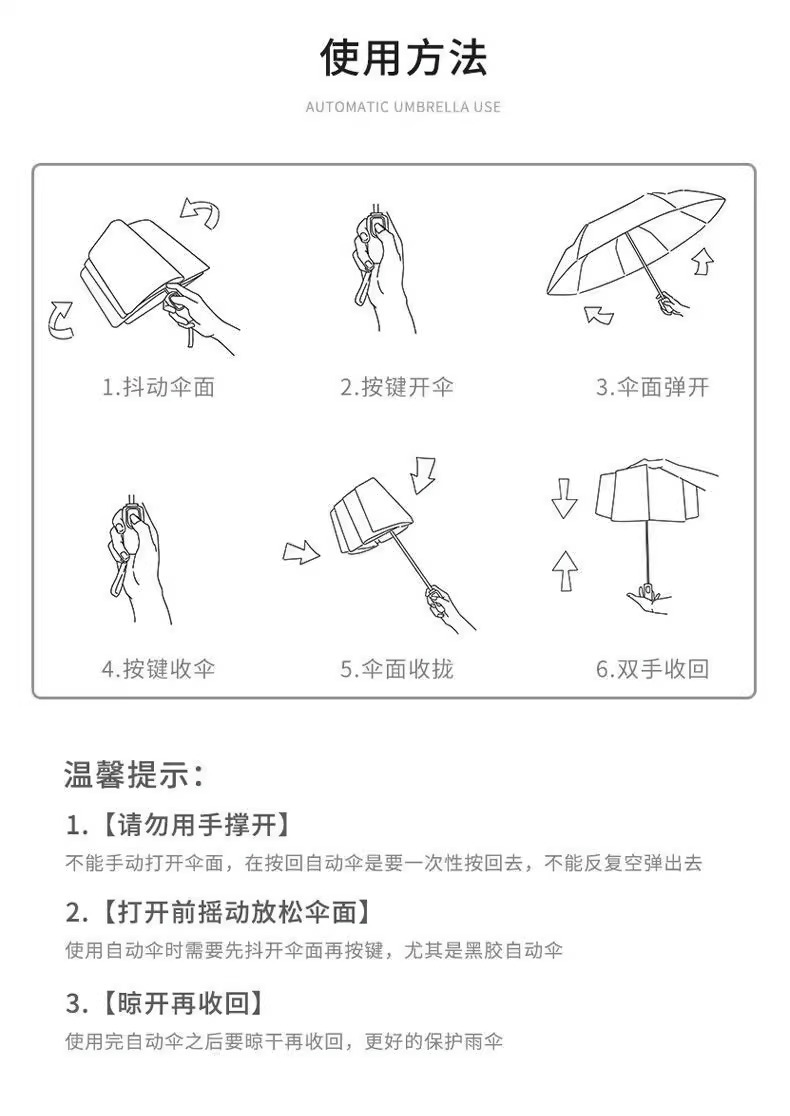 使用方法

AUTOMATIC UMBRELLA USE

1.抖动伞面

2.按键开伞

3.伞面弹开

4.按键收伞

5.伞面收拢

6.双手收回

温馨提示：

1.【请勿用手撑开】

不能手动打开伞面，在按回自动伞是要一次性按回去，不能反复空弹出去

2.【打开前摇动放松伞面】

使用自动伞时需要先抖开伞面再按键，尤其是黑胶自动伞

3.【晾开再收回】

使用完自动伞之后要晾干再收回，更好的保护雨伞