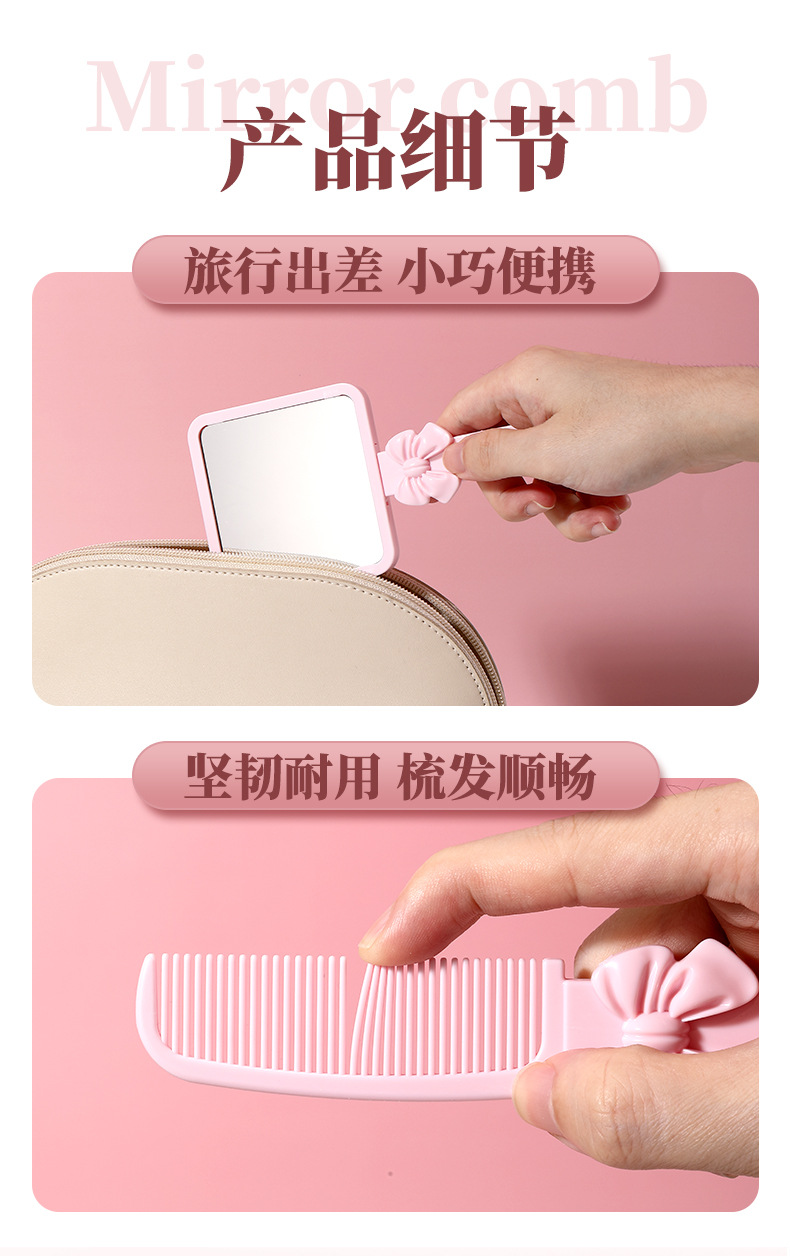 Mirror comb
产品细节

旅行出差 小巧便携

坚韧耐用 梳发顺畅