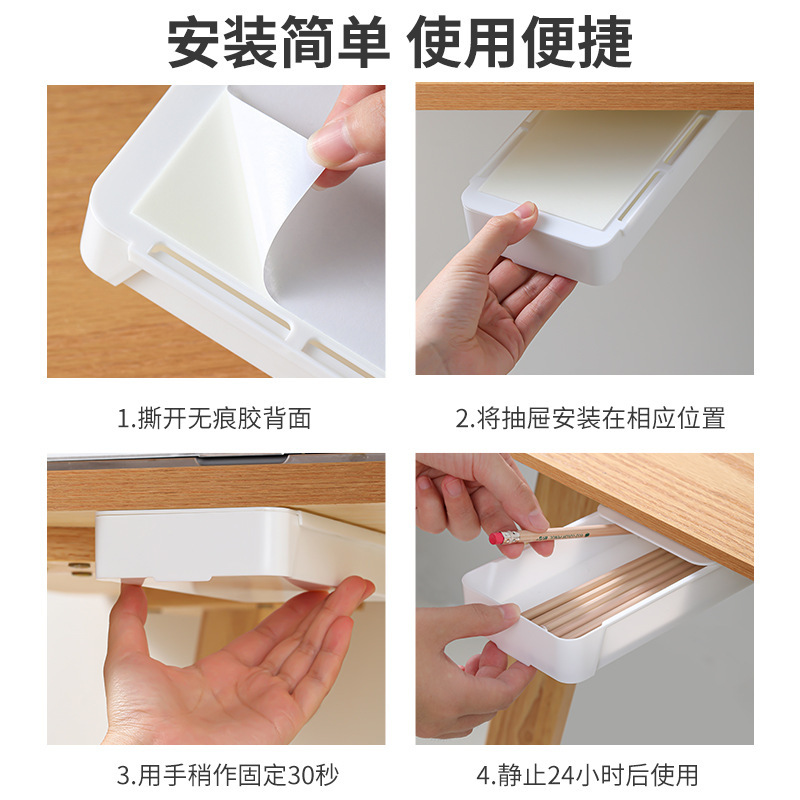 安装简单 使用便捷

1.撕开无痕胶背面

2.将抽屉安装在相应位置

3.用手稍作固定30秒

4.静止24小时后使用