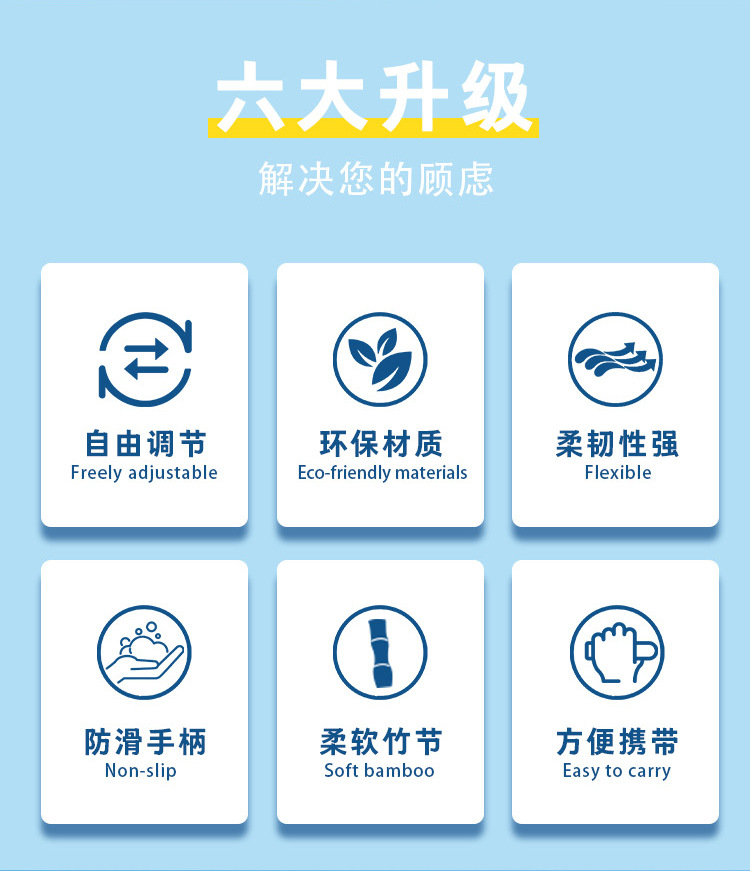 六大升级

解决您的顾虑

自由调节
Freely adjustable

环保材质
Eco-friendly materials

柔韧性强
Flexible

防滑手柄
Non-slip

柔软竹节
Soft bamboo

方便携带
Easy to carry