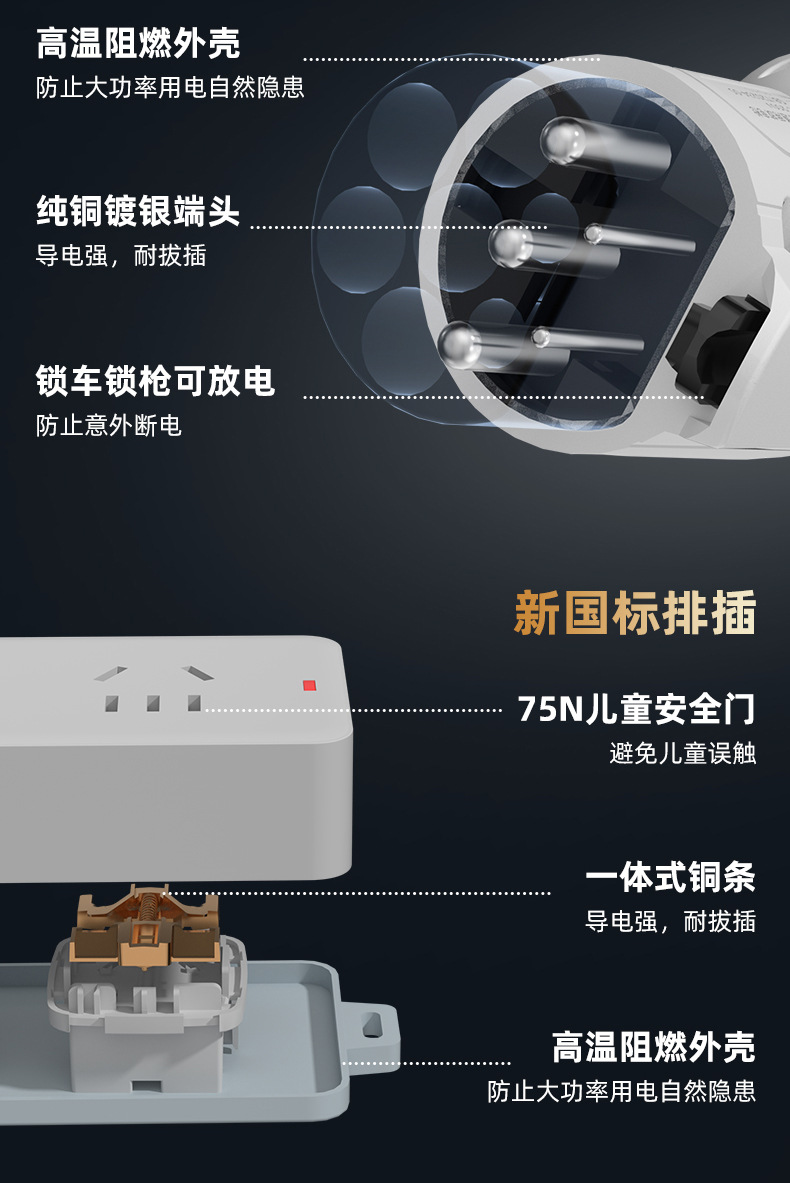 高温阻燃外壳
防止大功率用电自然隐患

纯铜镀银端头
导电强，耐拔插

锁车锁枪可放电
防止意外断电

新国标排插

75N儿童安全门
避免儿童误触

一体式铜条
导电强，耐拔插

高温阻燃外壳
防止大功率用电自然隐患