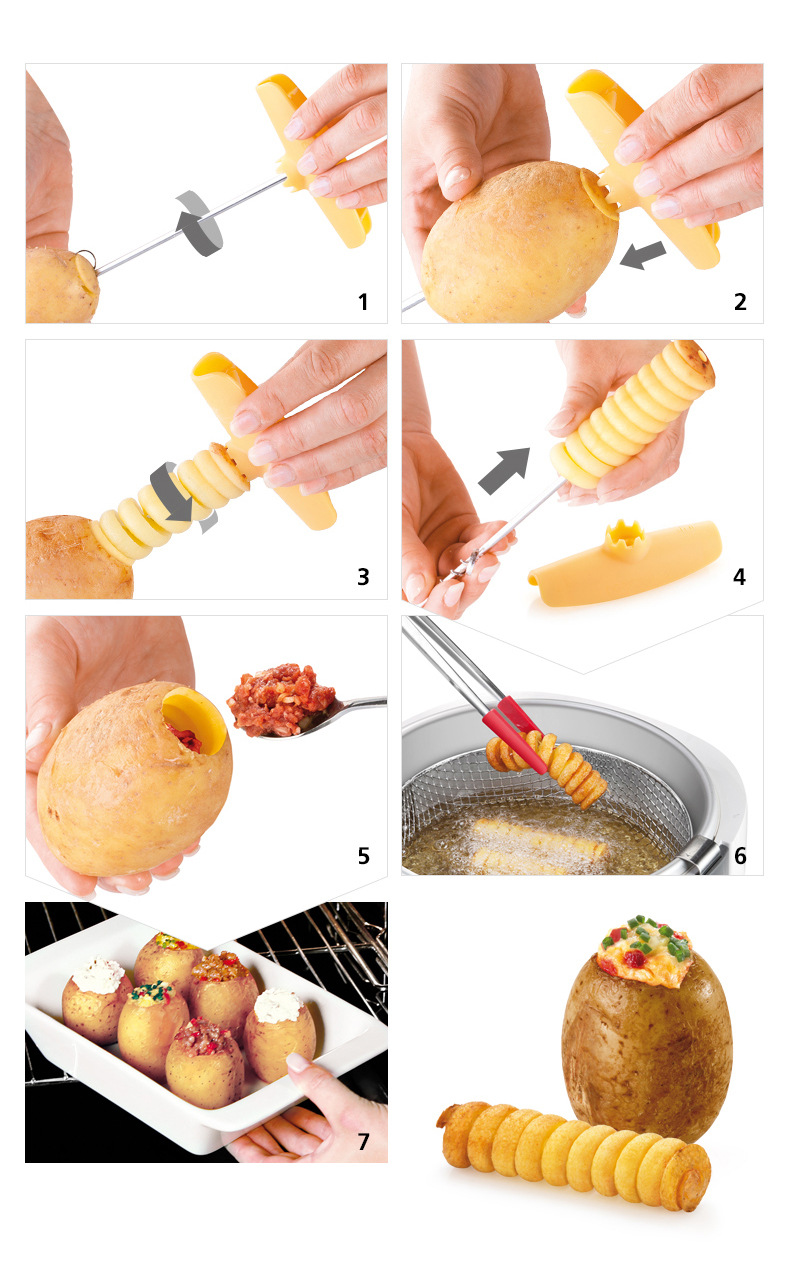 1

2

3

4

5

6

7