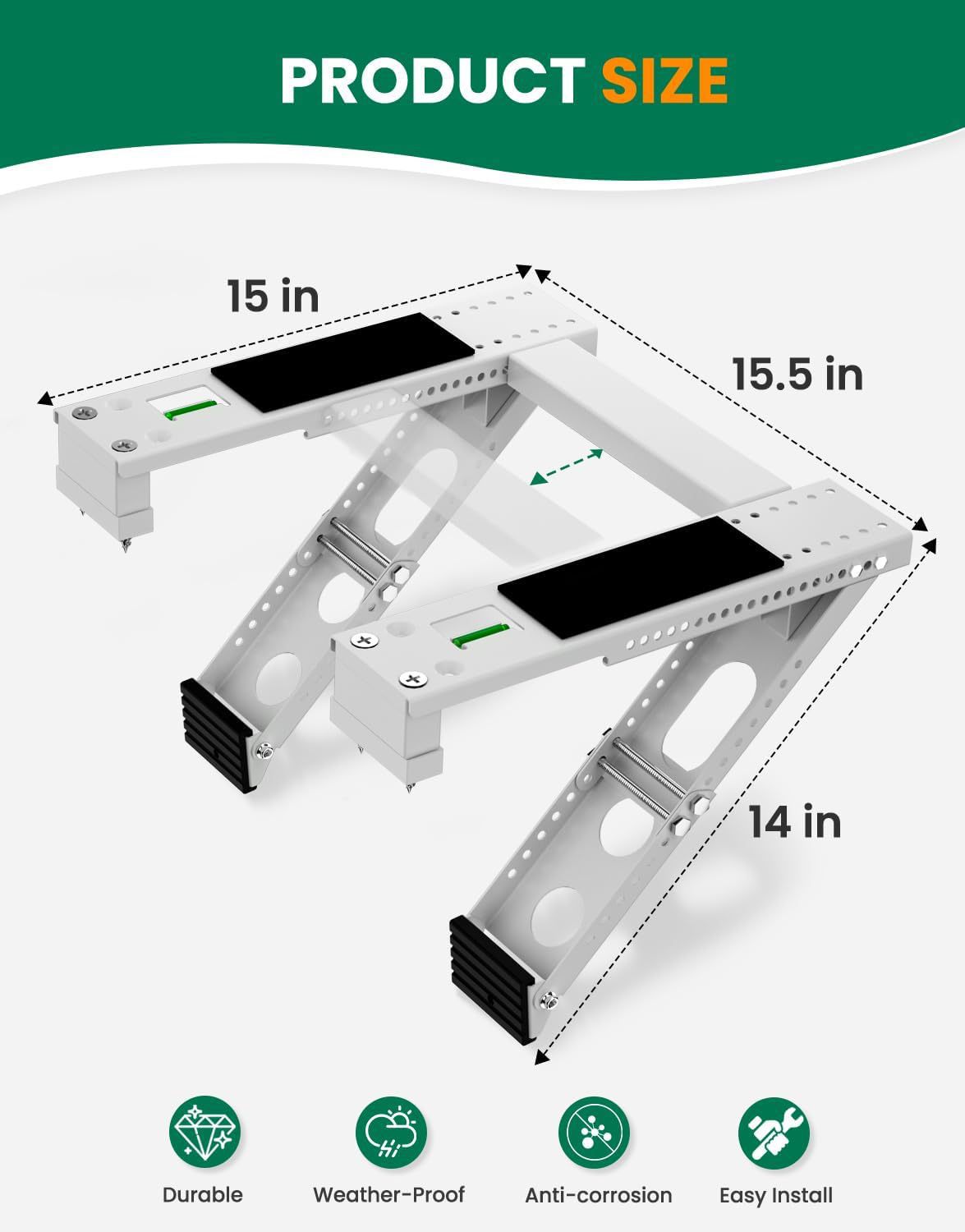 PRODUCT SIZE

15 in

15.5 in

14 in

Durable

Weather-Proof

Anti-corrosion

Easy Install