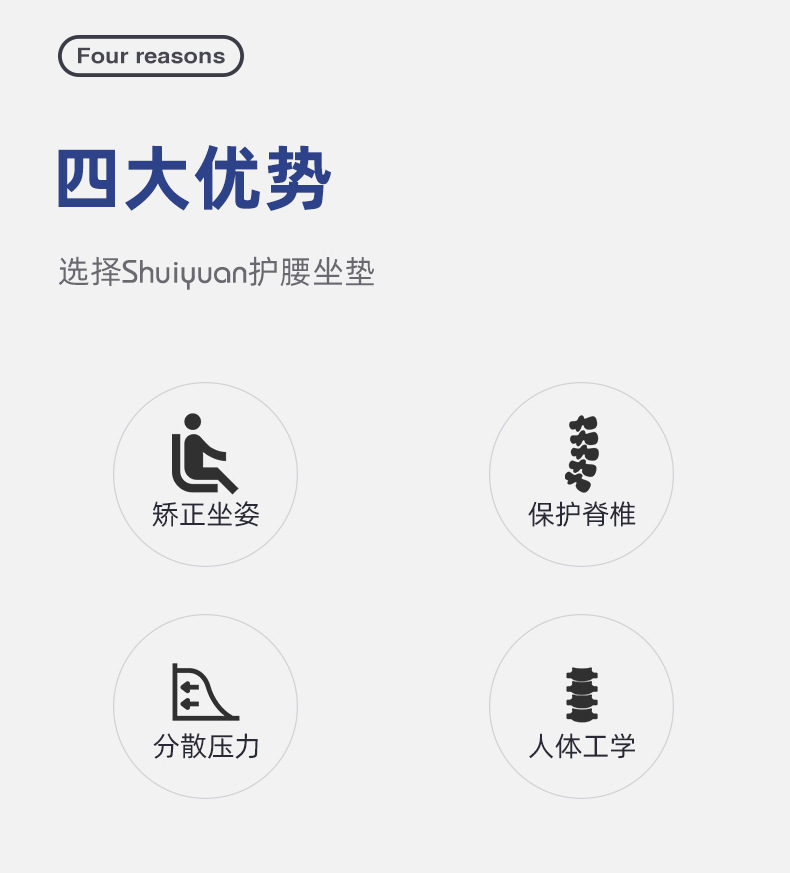 Four reasons

四大优势

选择Shuiyuan护腰坐垫

矫正坐姿

保护脊椎

分散压力

人体工学