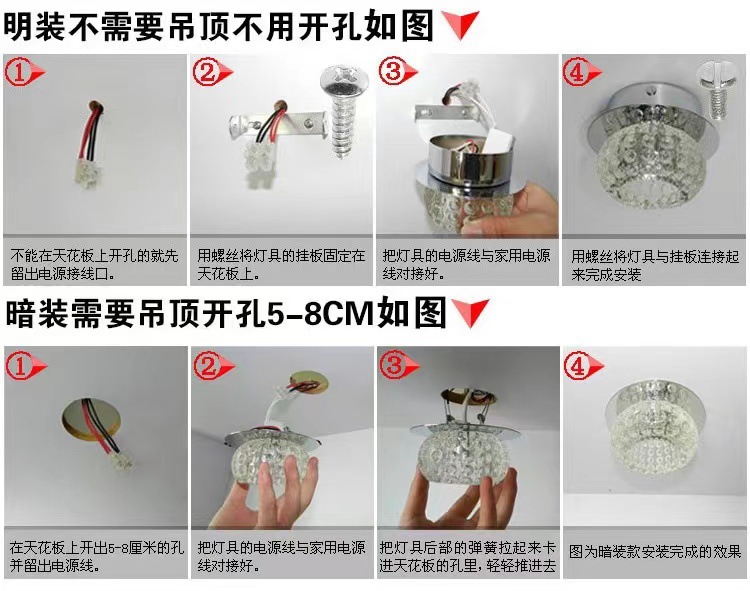 明装不需要吊顶不用开孔如图

①

不能在天花板上开孔的就先留出电源接线口。

②

用螺丝将灯具的挂板固定在天花板上。

③

把灯具的电源线与家用电源线对接好。

④

用螺丝将灯具与挂板连接起来完成安装

暗装需要吊顶开孔5-8CM如图

①

在天花板上开出5-8厘米的孔并留出电源线。

②

把灯具的电源线与家用电源线对接好。

③

把灯具后部的弹簧拉起来卡进天花板的孔里，轻轻推进去

④

图为暗装款安装完成的效果