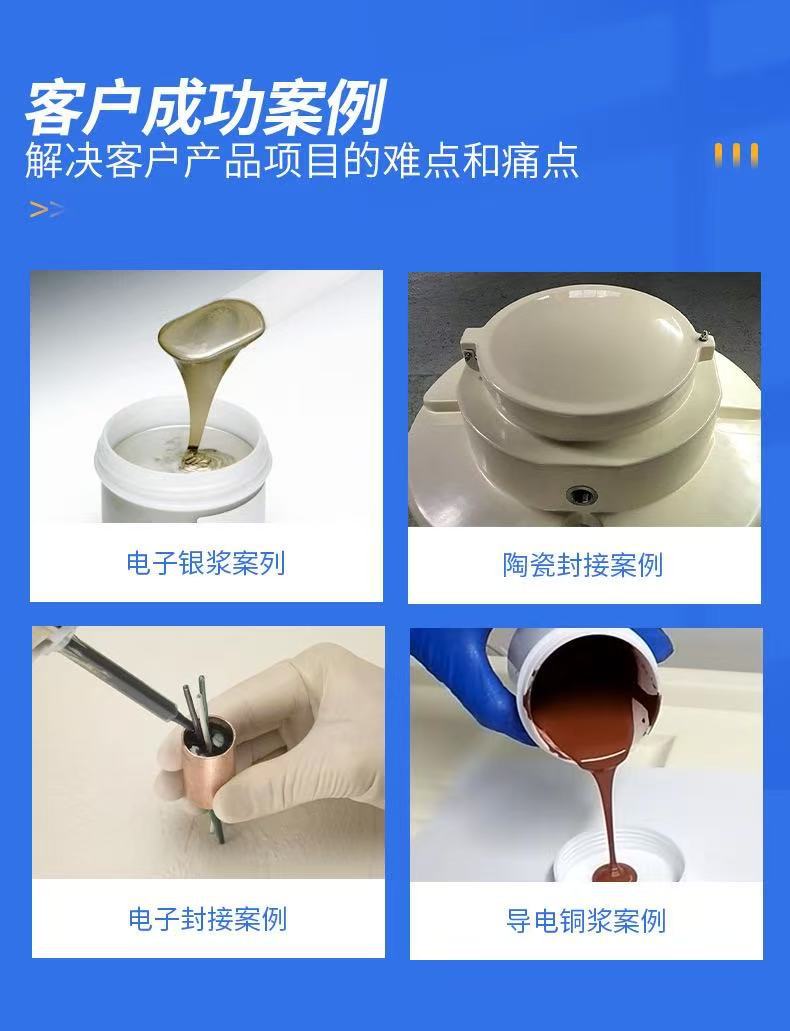 客户成功案例
解决客户产品项目的难点和痛点
>>

电子银浆案列

陶瓷封接案例

电子封接案例

导电铜浆案例