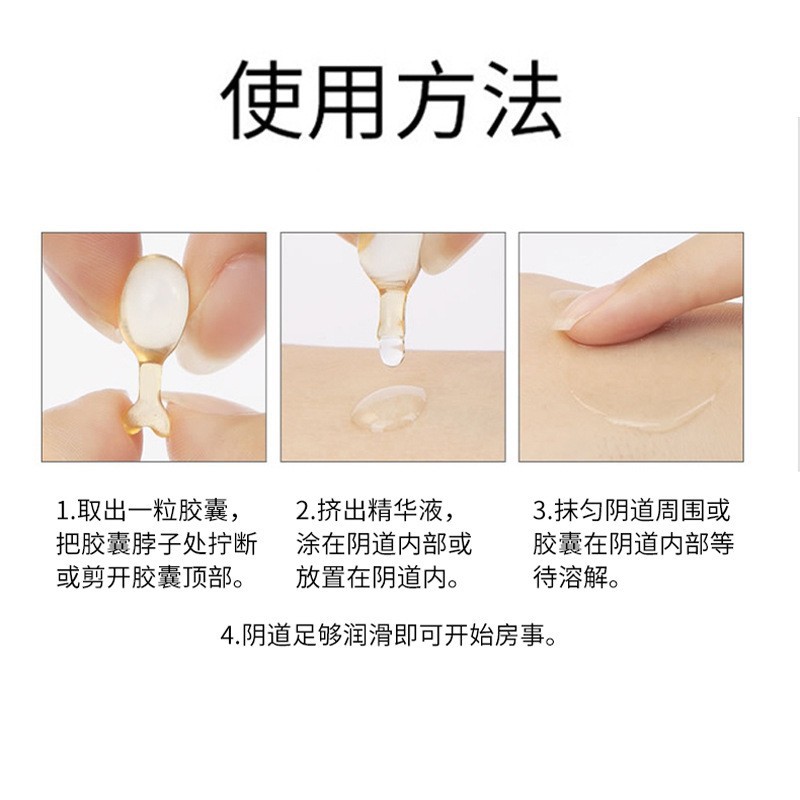 使用方法

1.取出一粒胶囊，把胶囊脖子处拧断或剪开胶囊顶部。

2.挤出精华液，涂在阴道内部或放置在阴道内。

3.抹匀阴道周围或胶囊在阴道内部等待溶解。

4.阴道足够润滑即可开始房事。