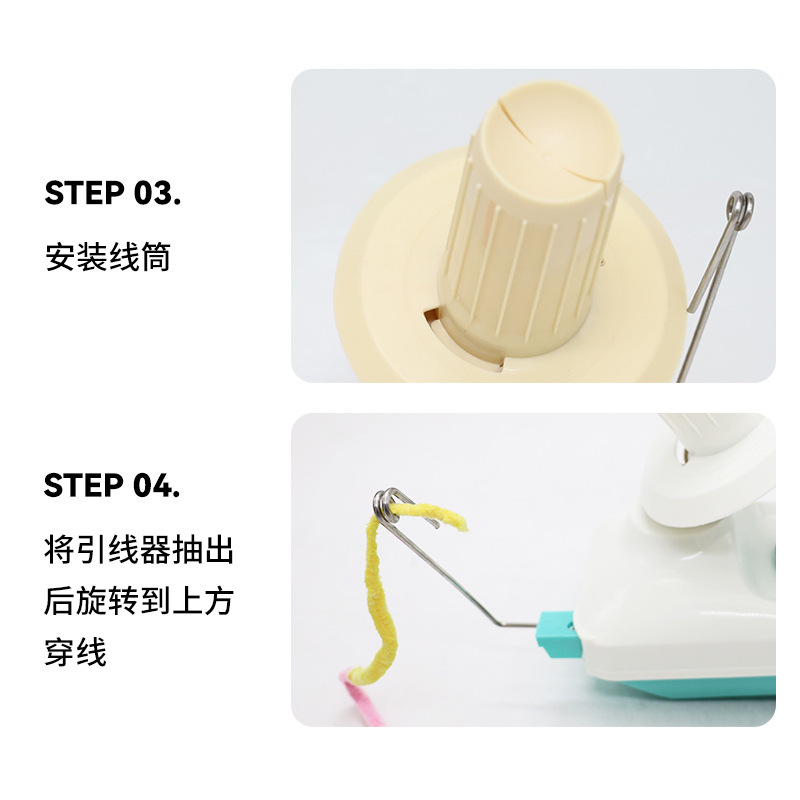 STEP 03.

安装线筒

STEP 04.

将引线器抽出后旋转到上方穿线