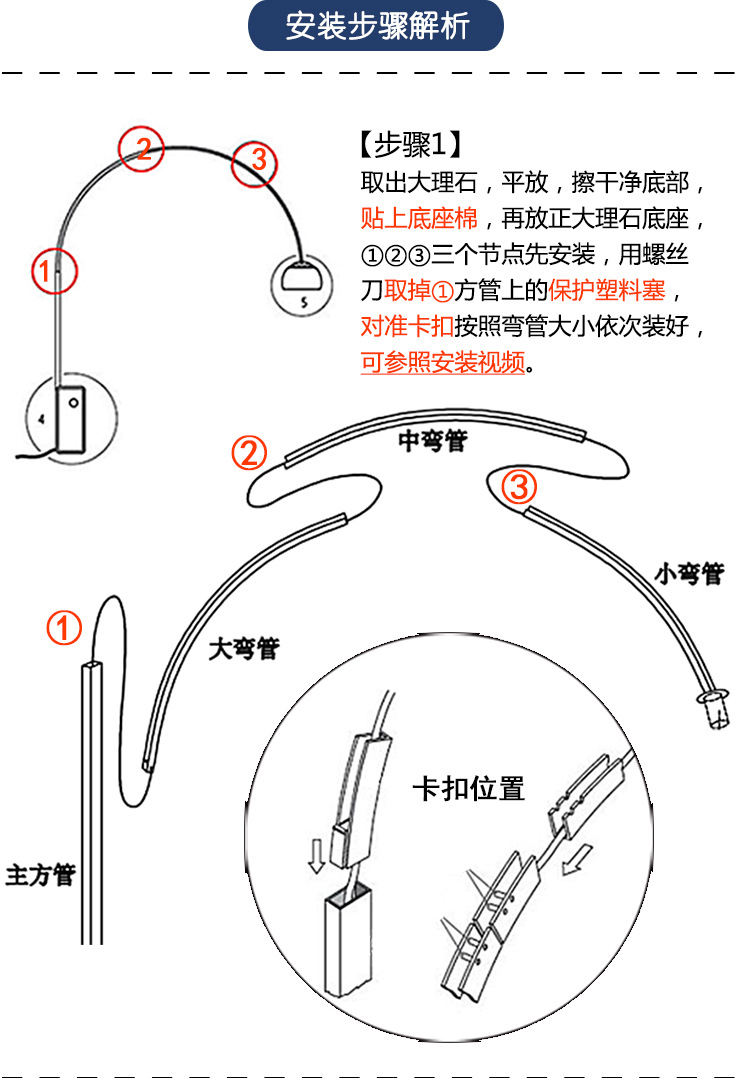 安装步骤解析

2
3
1
5
4

【步骤1】
取出大理石，平放，擦干净底部，贴上底座棉，再放正大理石底座，①②③三个节点先安装，用螺丝刀取掉①方管上的保护塑料塞，对准卡扣按照弯管大小依次装好，可参照安装视频。

2
中弯管
3
小弯管
1
大弯管
主方管
卡扣位置