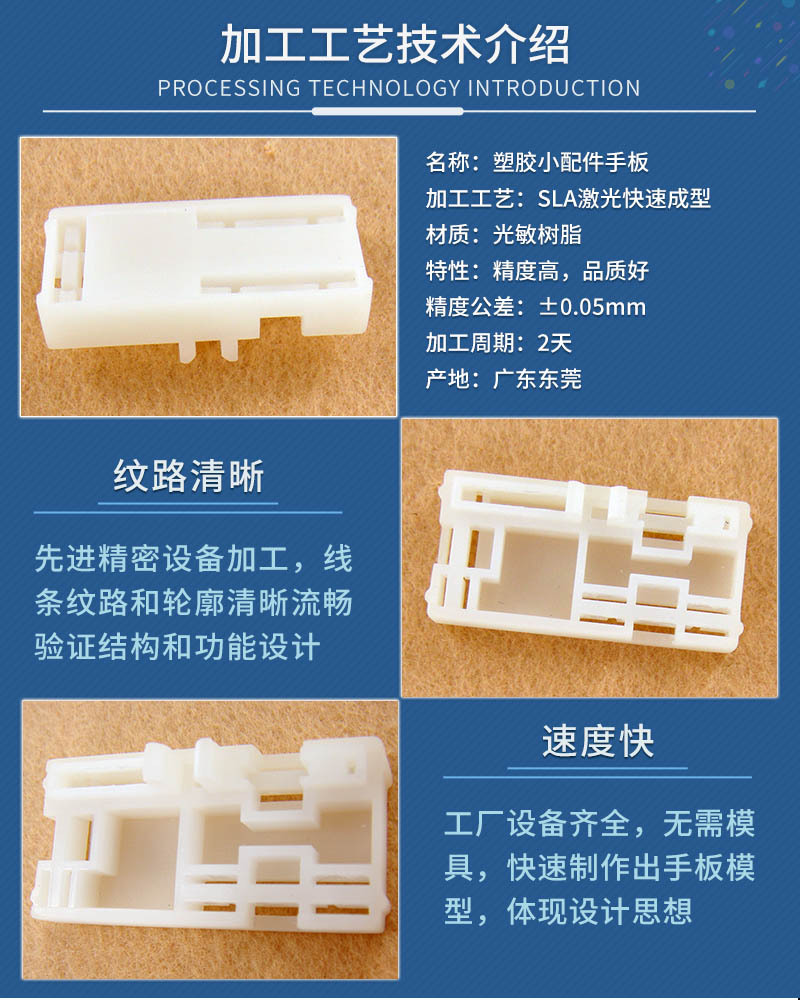 加工工艺技术介绍

PROCESSING TECHNOLOGY INTRODUCTION

名称：塑胶小配件手板
加工工艺：SLA激光快速成型
材质：光敏树脂
特性：精度高，品质好
精度公差：±0.05mm
加工周期：2天
产地：广东东莞

纹路清晰

先进精密设备加工，线条纹路和轮廓清晰流畅验证结构和功能设计

速度快

工厂设备齐全，无需模具，快速制作出手板模型，体现设计思想