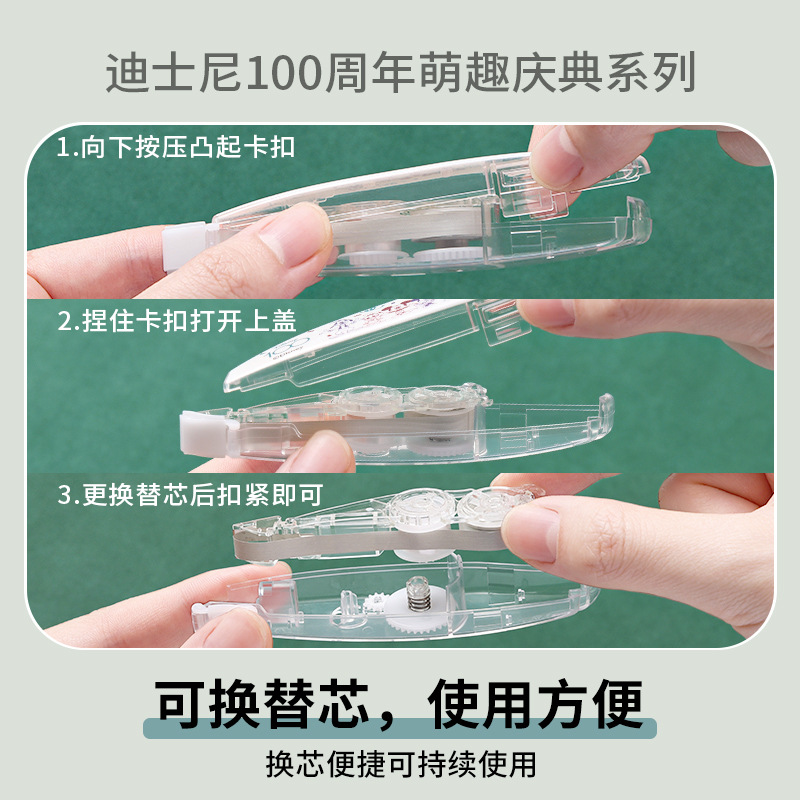 迪士尼100周年萌趣庆典系列

1.向下按压凸起卡扣

2.捏住卡扣打开上盖

3.更换替芯后扣紧即可

可换替芯，使用方便

换芯便捷可持续使用