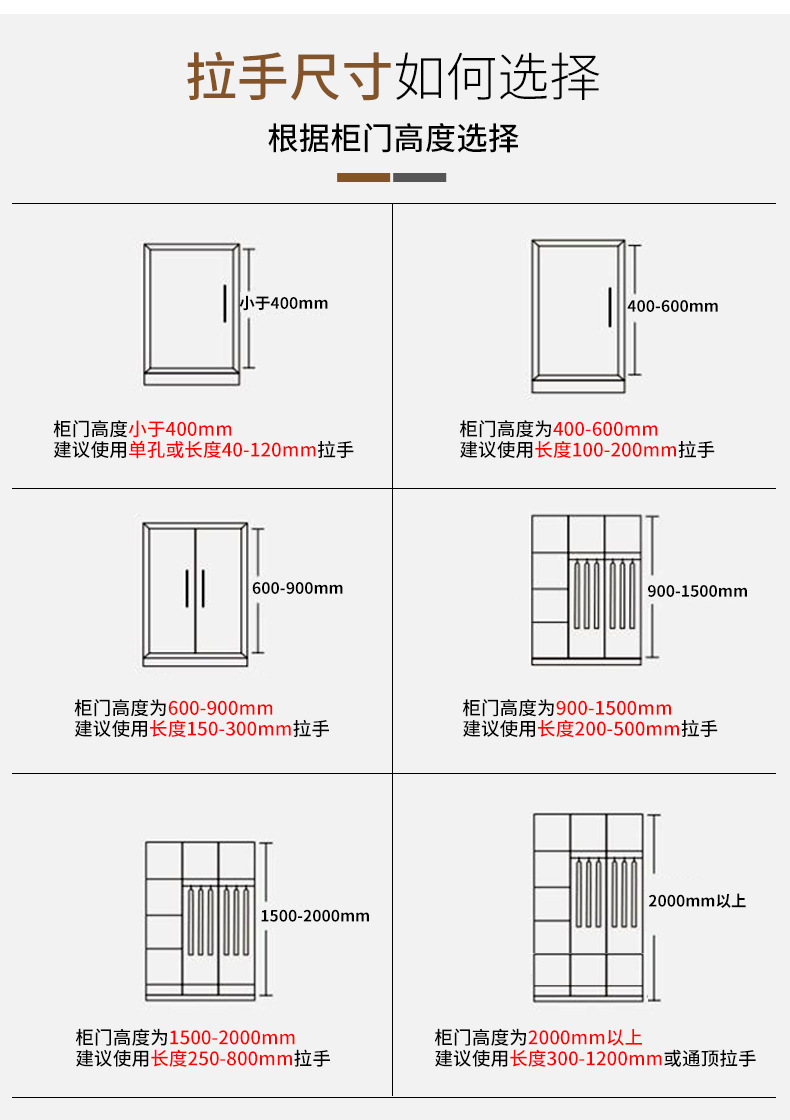 拉手尺寸如何选择

根据柜门高度选择

小于400mm

柜门高度小于400mm
建议使用单孔或长度40-120mm拉手

400-600mm

柜门高度为400-600mm
建议使用长度100-200mm拉手

600-900mm

柜门高度为600-900mm
建议使用长度150-300mm拉手

900-1500mm

柜门高度为900-1500mm
建议使用长度200-500mm拉手

1500-2000mm

柜门高度为1500-2000mm
建议使用长度250-800mm拉手

2000mm以上

柜门高度为2000mm以上
建议使用长度300-1200mm或通顶拉手