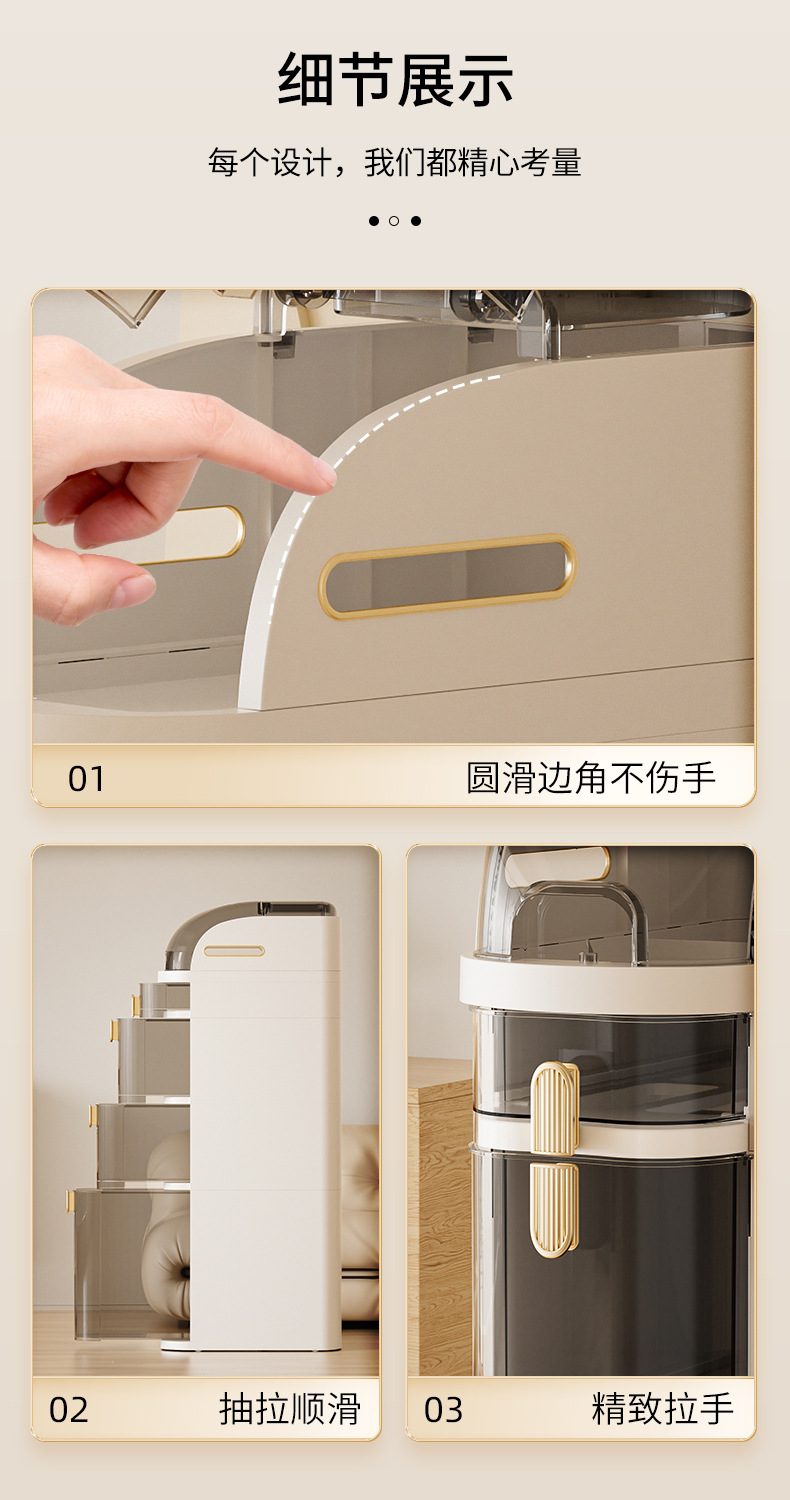 细节展示

每个设计，我们都精心考量

01 圆滑边角不伤手

02 抽拉顺滑

03 精致拉手