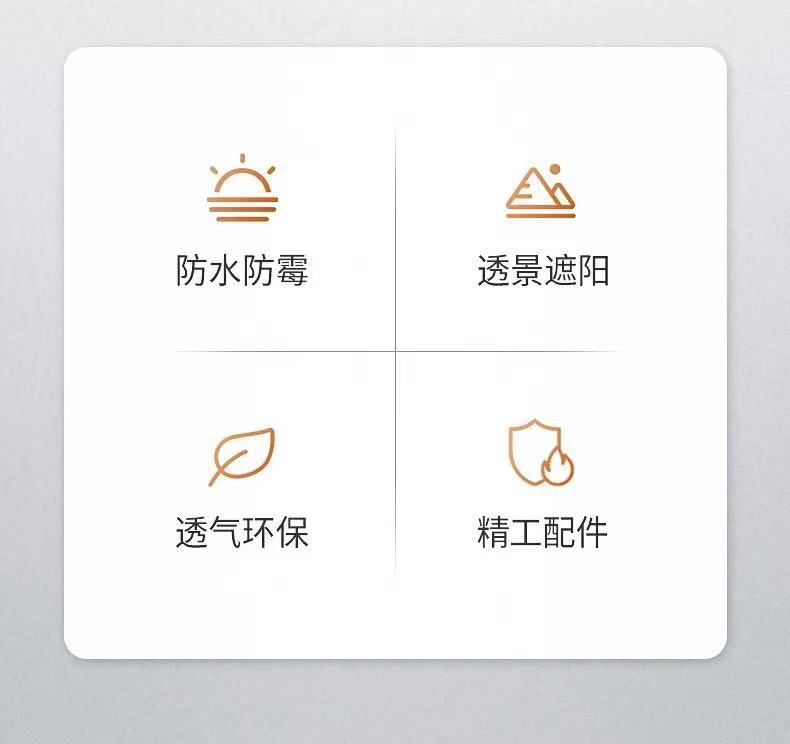 防水防霉

透景遮阳

透气环保

精工配件