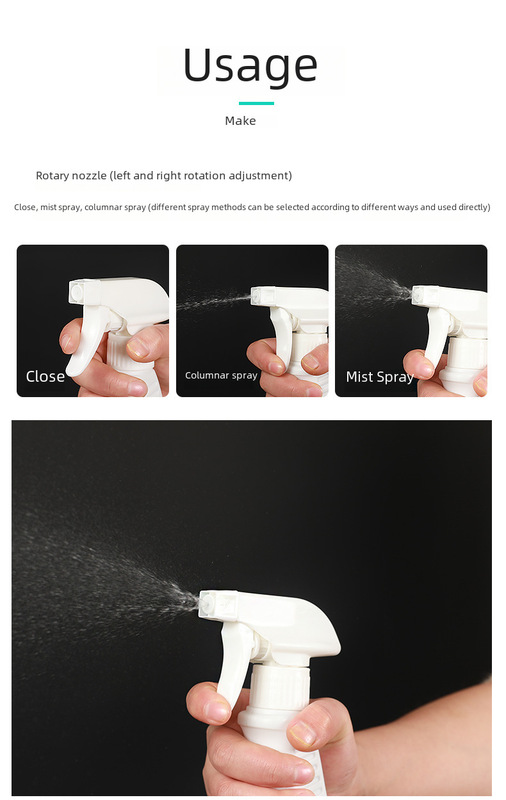 Usage

Make

Rotary nozzle (left and right rotation adjustment)

Close, mist spray, columnar spray (different spray methods can be selected according to different ways and used directly)

Close

Columnar spray

Mist Spray