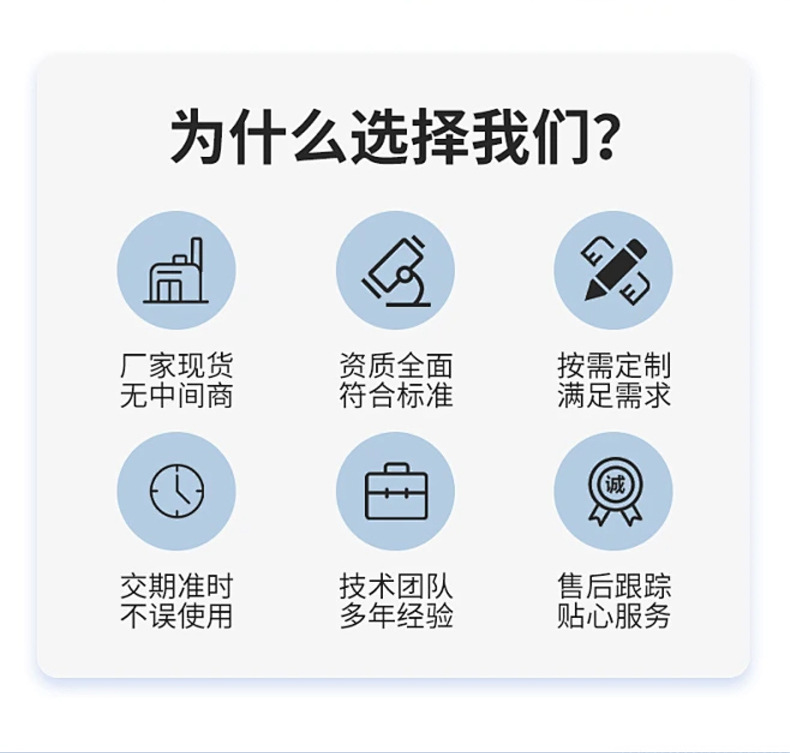 为什么选择我们?

厂家现货
无中间商

资质全面
符合标准

按需定制
满足需求

交期准时
不误使用

技术团队
多年经验

诚

售后跟踪
贴心服务