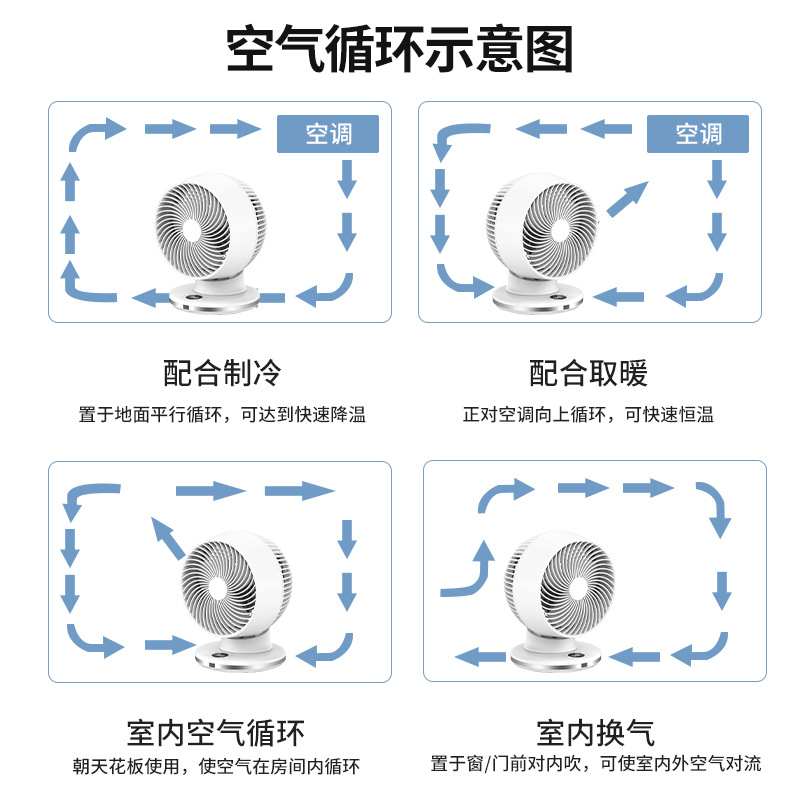 空气循环示意图

空调

配合制冷

置于地面平行循环，可达到快速降温

空调

配合取暖

正对空调向上循环，可快速恒温

室内空气循环

朝天花板使用，使空气在房间内循环

室内换气

置于窗/门前对内吹，可使室内外空气对流