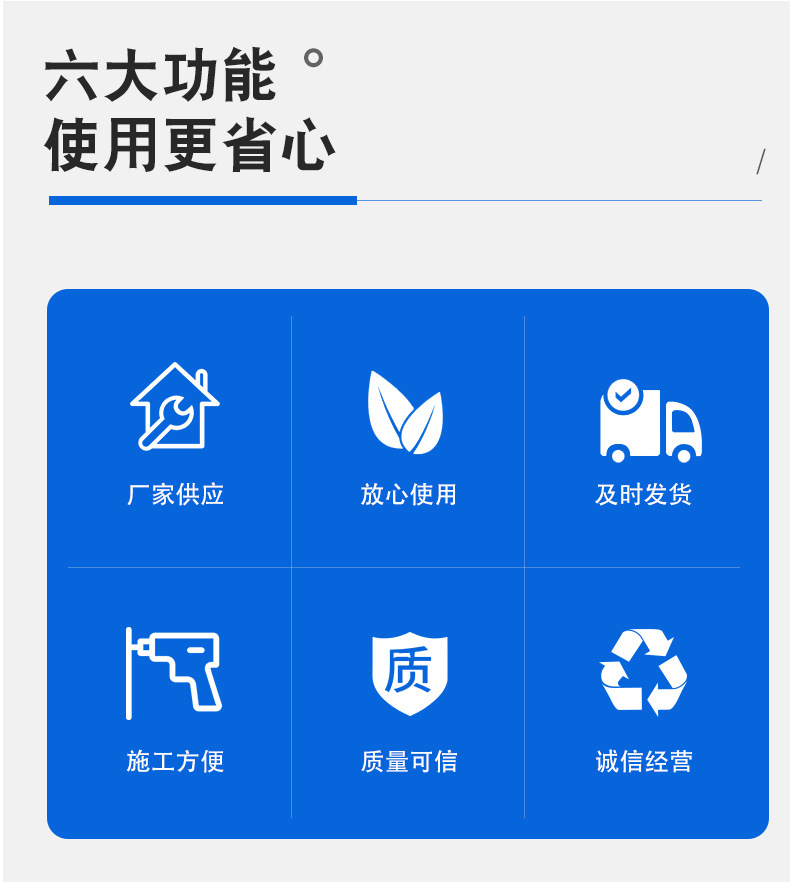 六大功能
使用更省心

厂家供应

放心使用

及时发货

施工方便

质

质量可信

诚信经营