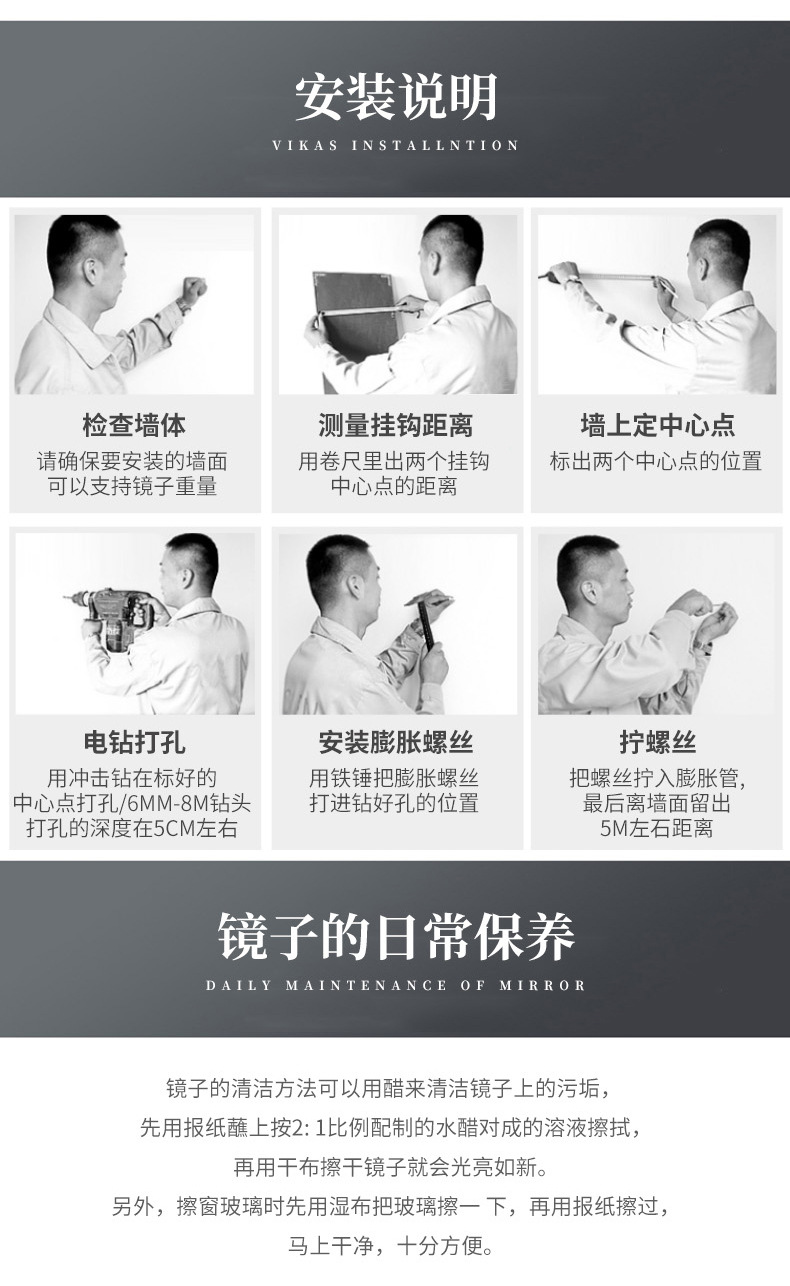 安装说明

VIKAS INSTALLNTION

检查墙体

请确保要安装的墙面可以支持镜子重量

测量挂钩距离

用卷尺里出两个挂钩中心点的距离

墙上定中心点

标出两个中心点的位置

电钻打孔

用冲击钻在标好的中心点打孔/6MM-8M钻头打孔的深度在5CM左右

安装膨胀螺丝

用铁锤把膨胀螺丝打进钻好孔的位置

拧螺丝

把螺丝拧入膨胀管，最后离墙面留出5M左石距离

镜子的日常保养

DAILY MAINTENANCE OF MIRROR

镜子的清洁方法可以用醋来清洁镜子上的污垢，

先用报纸蘸上按2: 1比例配制的水醋对成的溶液擦拭，

再用干布擦干镜子就会光亮如新。

另外，擦窗玻璃时先用湿布把玻璃擦一下，再用报纸擦过，

马上干净，十分方便。